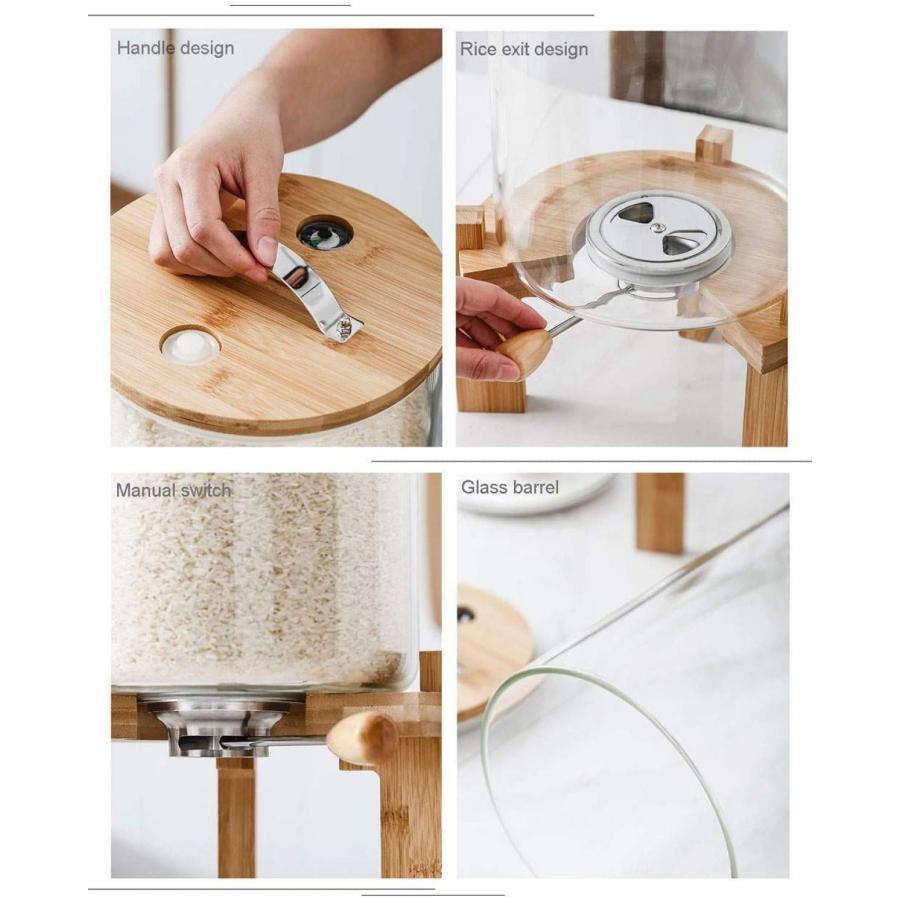 Handle design

Rice exit design

Manual switch

Glass barrel