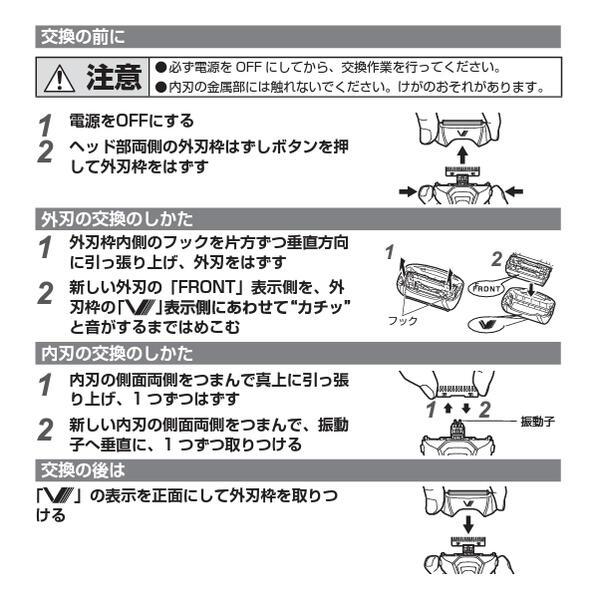 交換の前に

注意
●必ず電源を OFF にしてから、交換作業を行ってください。
●内刃の金属部には触れないでください。けがのおそれがあります。

1 電源をOFFにする
2 ヘッド部両側の外刃枠はずしボタンを押して外刃枠をはずす

外刃の交換のしかた

1 外刃枠内側のフックを片方ずつ垂直方向に引っ張り上げ、外刃をはずす
2 新しい外刃の「FRONT」表示側を、外刃枠の「V」表示側にあわせて“カチッ”と音がするまではめこむ

1
2
FRONT
フック

内刃の交換のしかた

1 内刃の側面両側をつまんで真上に引っ張り上げ、1 つずつはずす
2 新しい内刃の側面両側をつまんで、振動子へ垂直に、1 つずつ取りつける

1 2
振動子

交換の後は

「V」の表示を正面にして外刃枠を取りつける