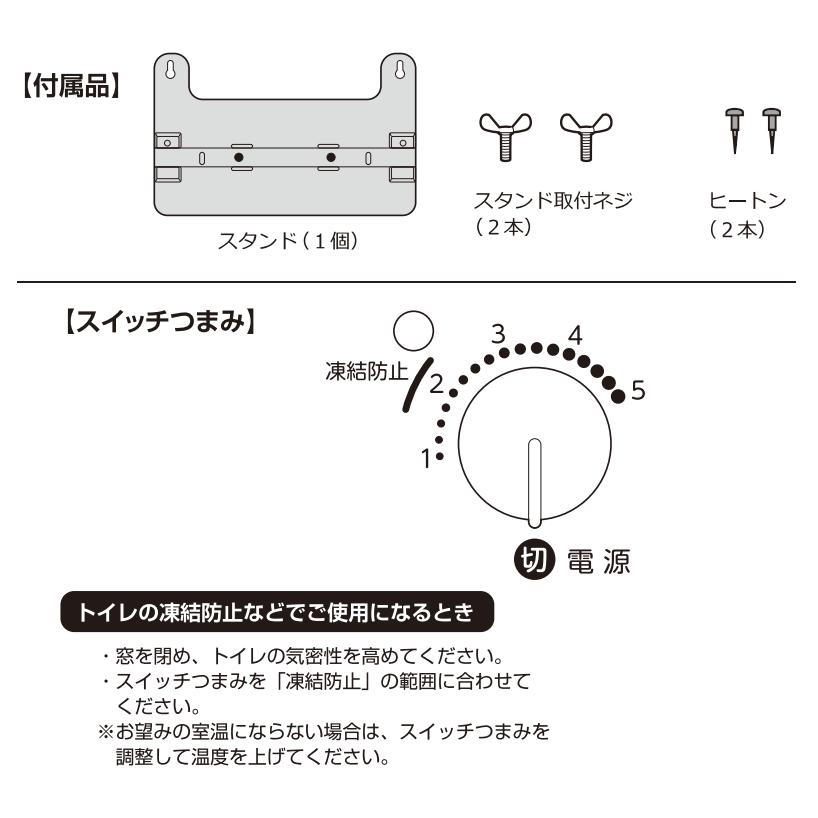 【付属品】

スタンド（１個）

スタンド取付ネジ
（２本）

ヒートン
（２本）

【スイッチつまみ】

凍結防止

1
2
3
4
5

切 電源

トイレの凍結防止などでご使用になるとき

・窓を閉め、トイレの気密性を高めてください。
・スイッチつまみを「凍結防止」の範囲に合わせてください。
※お望みの室温にならない場合は、スイッチつまみを調整して温度を上げてください。