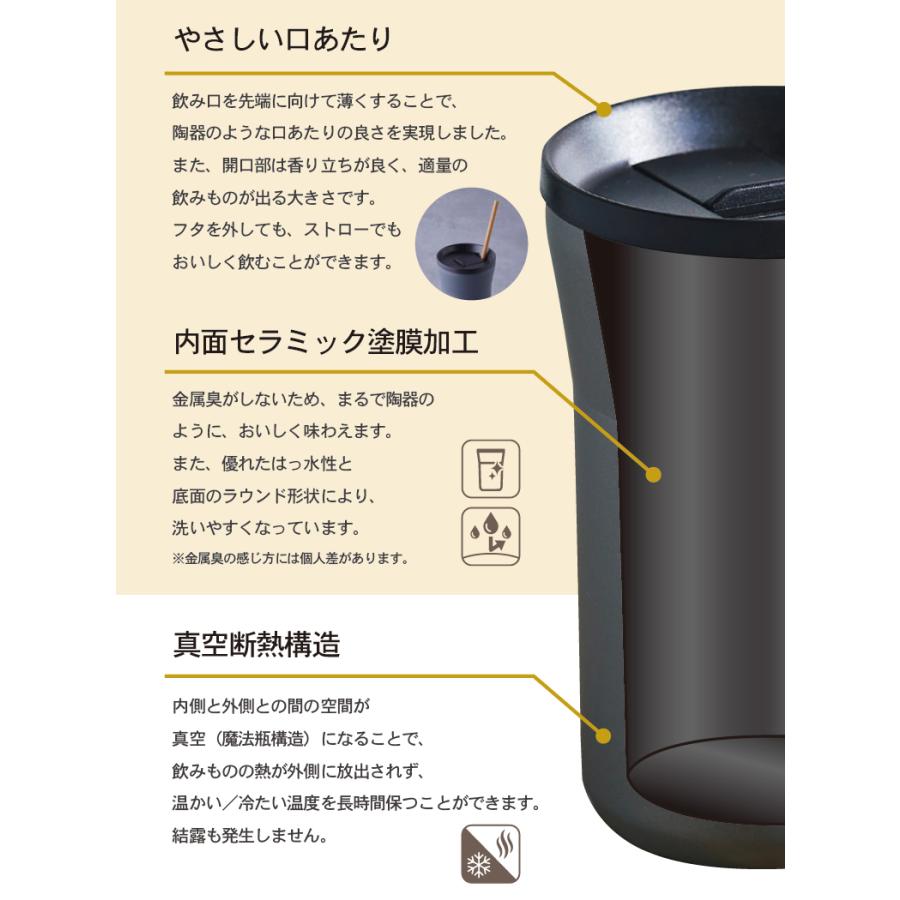 やさしい口あたり

飲み口を先端に向けて薄くすることで、陶器のような口あたりの良さを実現しました。また、開口部は香り立ちが良く、適量の飲みものが出る大きさです。フタを外しても、ストローでもおいしく飲むことができます。

内面セラミック塗膜加工

金属臭がしないため、まるで陶器のように、おいしく味わえます。また、優れたはっ水性と底面のラウンド形状により、洗いやすくなっています。
※金属臭の感じ方には個人差があります。

真空断熱構造

内側と外側との間の空間が真空（魔法瓶構造）になることで、飲みものの熱が外側に放出されず、温かい／冷たい温度を長時間保つことができます。結露も発生しません。