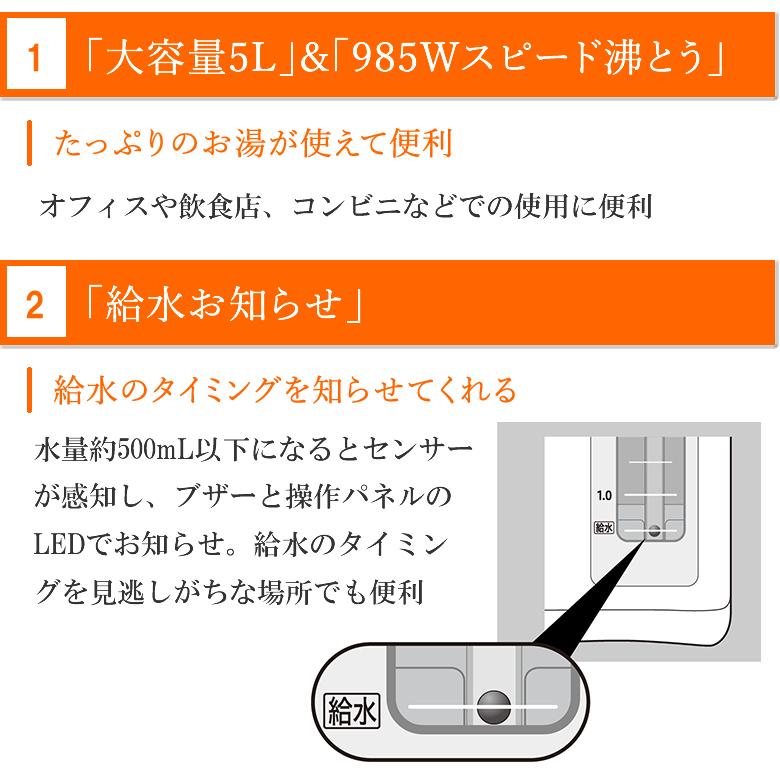 1 「大容量5L」&「985Wスピード沸とう」

たっぷりのお湯が使えて便利

オフィスや飲食店、コンビニなどでの使用に便利

2 「給水お知らせ」

給水のタイミングを知らせてくれる

水量約500mL以下になるとセンサーが感知し、ブザーと操作パネルのLEDでお知らせ。給水のタイミングを見逃しがちな場所でも便利

1.0
給水

給水