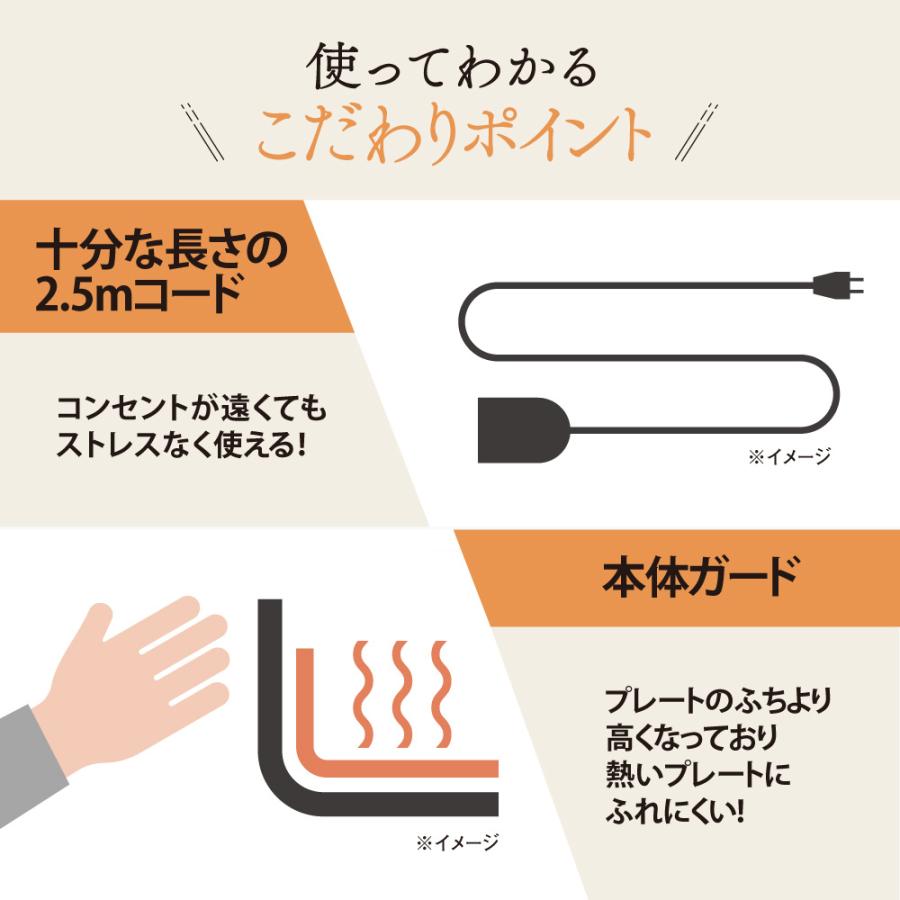 使ってわかる
こだわりポイント

十分な長さの
2.5mコード

コンセントが遠くても
ストレスなく使える!

※イメージ

本体ガード

プレートのふちより
高くなっており
熱いプレートに
ふれにくい!

※イメージ