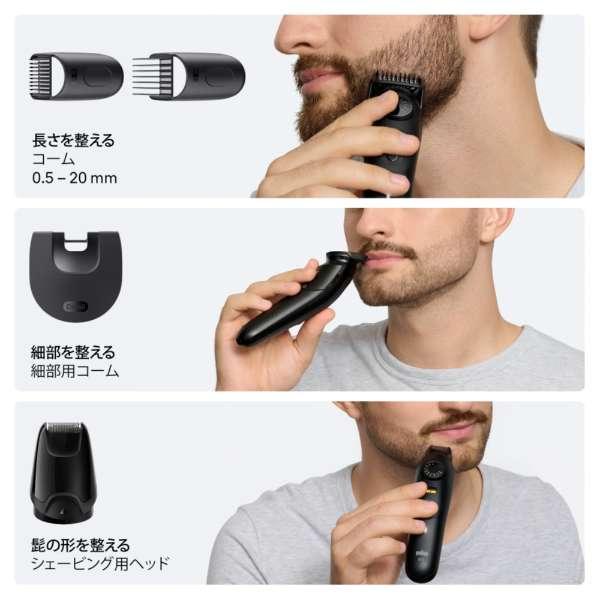 長さを整える
コーム
0.5 – 20 mm

細部を整える
細部用コーム

髭の形を整える
シェービング用ヘッド