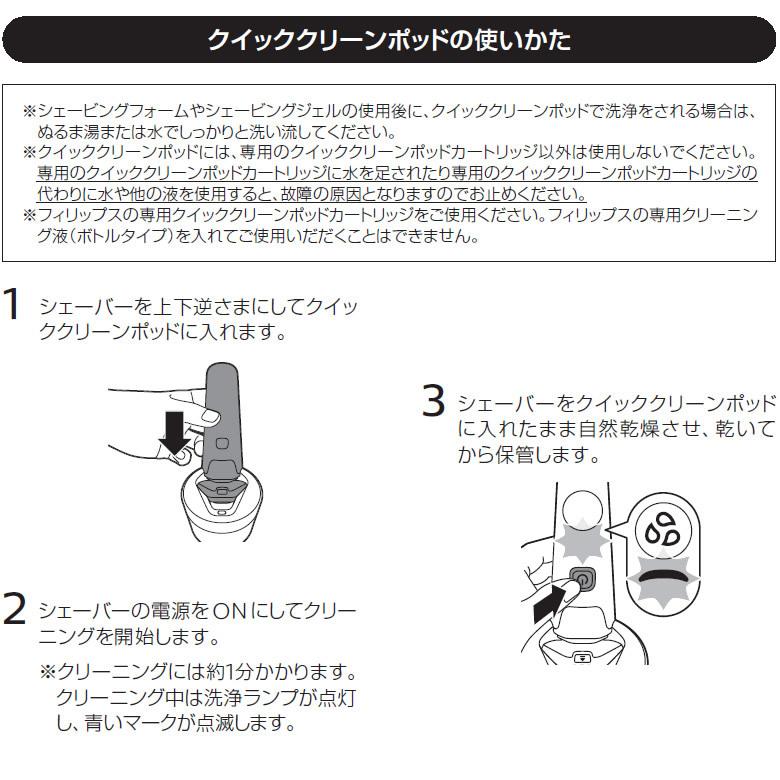 クイッククリーンポッドの使いかた

※シェービングフォームやシェービングジェルの使用後に、クイッククリーンポッドで洗浄をされる場合は、ぬるま湯または水でしっかりと洗い流してください。
※クイッククリーンポッドには、専用のクイッククリーンポッドカートリッジ以外は使用しないでください。専用のクイッククリーンポッドカートリッジに水を足されたり専用のクイッククリーンポッドカートリッジの代わりに水や他の液を使用すると、故障の原因となりますのでお止めください。
※フィリップスの専用クイッククリーンポッドカートリッジをご使用ください。フィリップスの専用クリーニング液（ボトルタイプ）を入れてご使用いただくことはできません。

1 シェーバーを上下逆さまにしてクイッククリーンポッドに入れます。

2 シェーバーの電源をONにしてクリーニングを開始します。
※クリーニングには約1分かかります。クリーニング中は洗浄ランプが点灯し、青いマークが点滅します。

3 シェーバーをクイッククリーンポッドに入れたまま自然乾燥させ、乾いてから保管します。