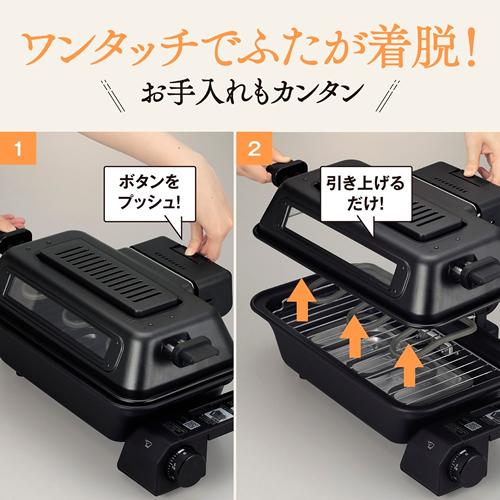 ワンタッチでふたが着脱！

お手入れもカンタン

1

ボタンをプッシュ！

2

引き上げるだけ！