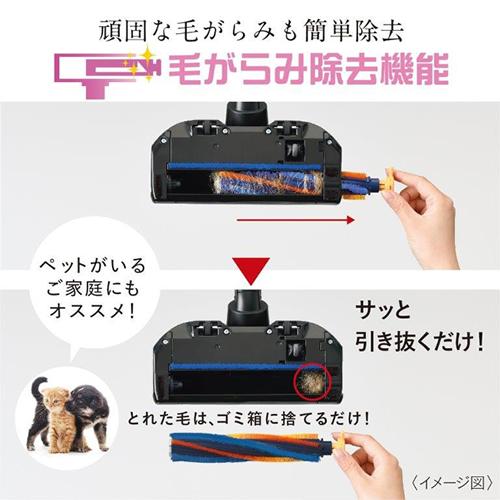 頑固な毛がらみも簡単除去
毛がらみ除去機能

ペットがいる
ご家庭にも
オススメ!

サッと
引き抜くだけ!

とれた毛は、ゴミ箱に捨てるだけ!

〈イメージ図〉