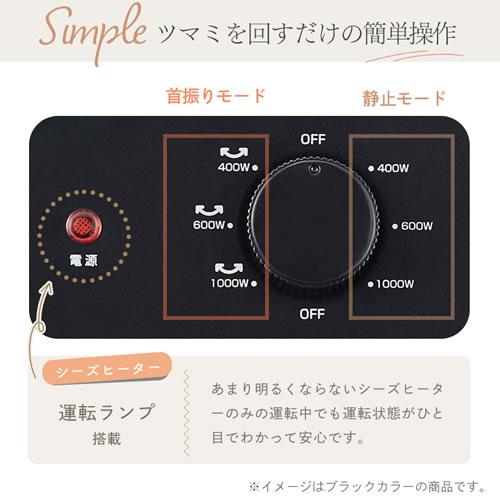 Simple ツマミを回すだけの簡単操作

首振りモード

静止モード

OFF

400W

600W

1000W

400W

600W

1000W

OFF

電源

シーズヒーター

運転ランプ
搭載

あまり明るくならないシーズヒーターのみの運転中でも運転状態がひと目でわかって安心です。

※イメージはブラックカラーの商品です。