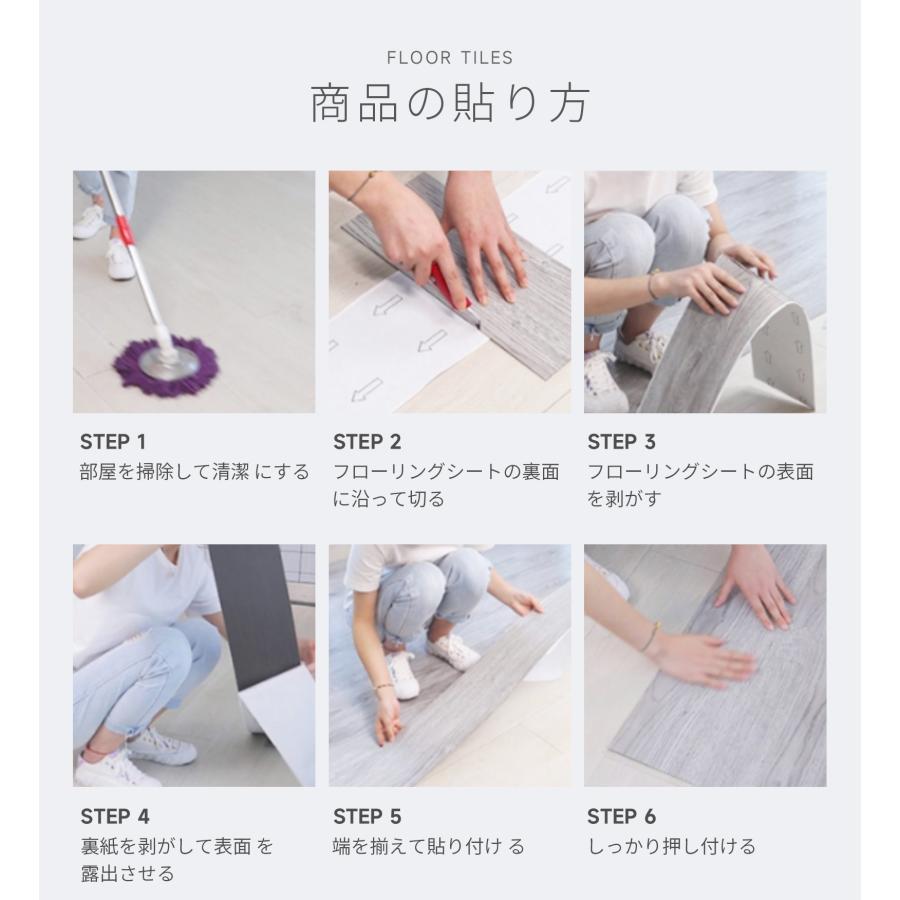 FLOOR TILES

商品の貼り方

STEP 1
部屋を掃除して清潔 にする

STEP 2
フローリングシートの裏面に沿って切る

STEP 3
フローリングシートの表面を剥がす

STEP 4
裏紙を剥がして表面 を露出させる

STEP 5
端を揃えて貼り付け る

STEP 6
しっかり押し付ける