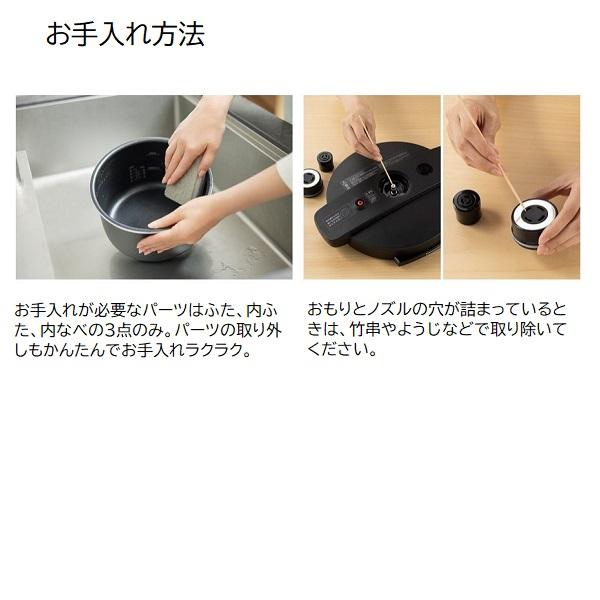 お手入れ方法

お手入れが必要なパーツはふた、内ふた、内なべの3点のみ。パーツの取り外しもかんたんでお手入れラクラク。

おもりとノズルの穴が詰まっているときは、竹串やようじなどで取り除いてください。