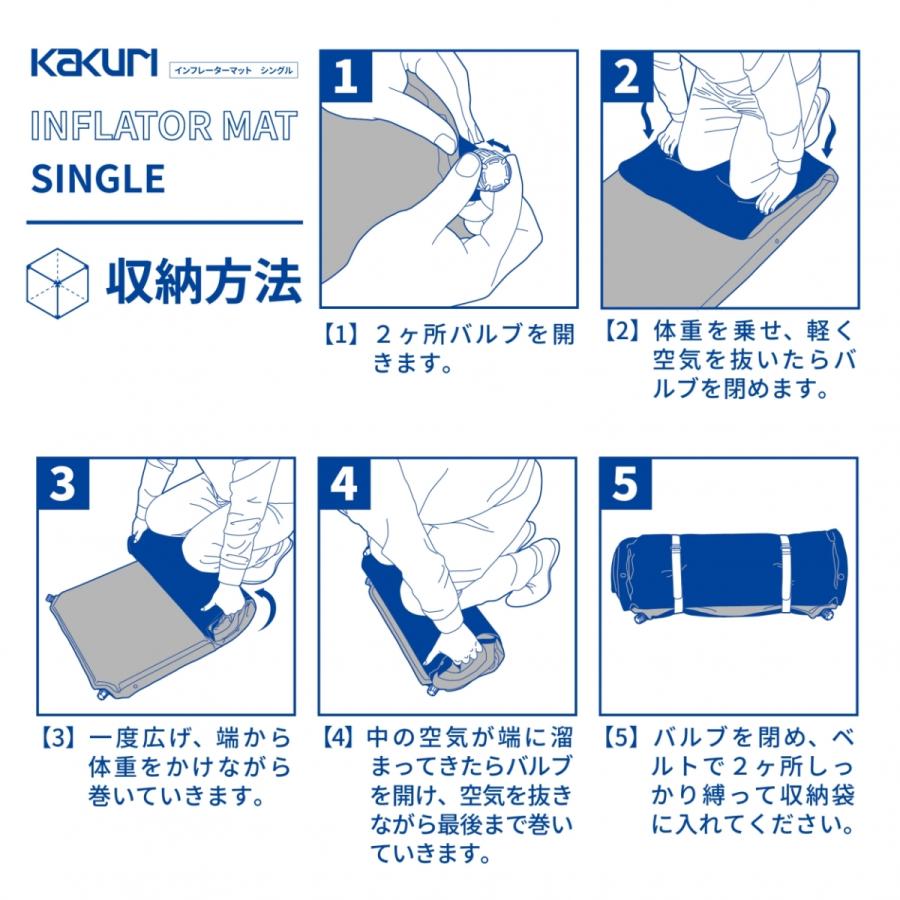 KAKURI インフレーターマット シングル

INFLATOR MAT
SINGLE

収納方法

1

【1】２ヶ所バルブを開きます。

2

【2】体重を乗せ、軽く空気を抜いたらバルブを閉めます。

3

【3】一度広げ、端から体重をかけながら巻いていきます。

4

【4】中の空気が端に溜まってきたらバルブを開け、空気を抜きながら最後まで巻いていきます。

5

【5】バルブを閉め、ベルトで２ヶ所しっかり縛って収納袋に入れてください。