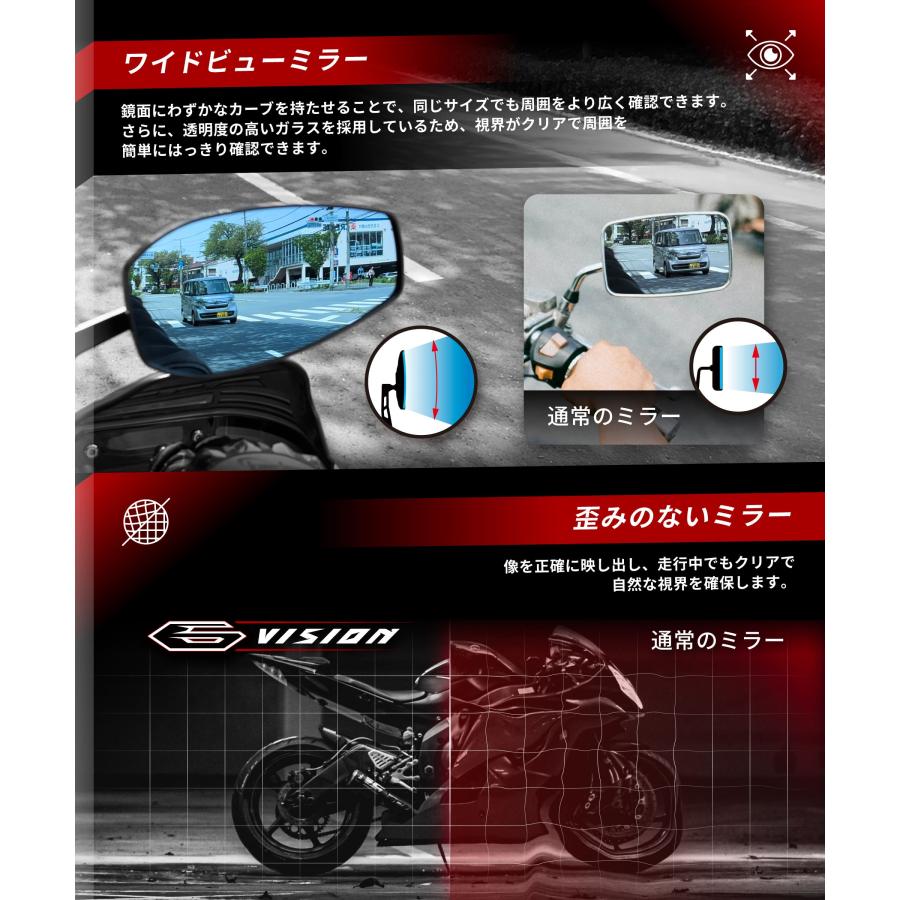 ワイドビューミラー

鏡面にわずかなカーブを持たせることで、同じサイズでも周囲をより広く確認できます。さらに、透明度の高いガラスを採用しているため、視界がクリアで周囲を簡単にはっきり確認できます。

通常のミラー

歪みのないミラー

像を正確に映し出し、走行中でもクリアで自然な視界を確保します。

VISION

通常のミラー