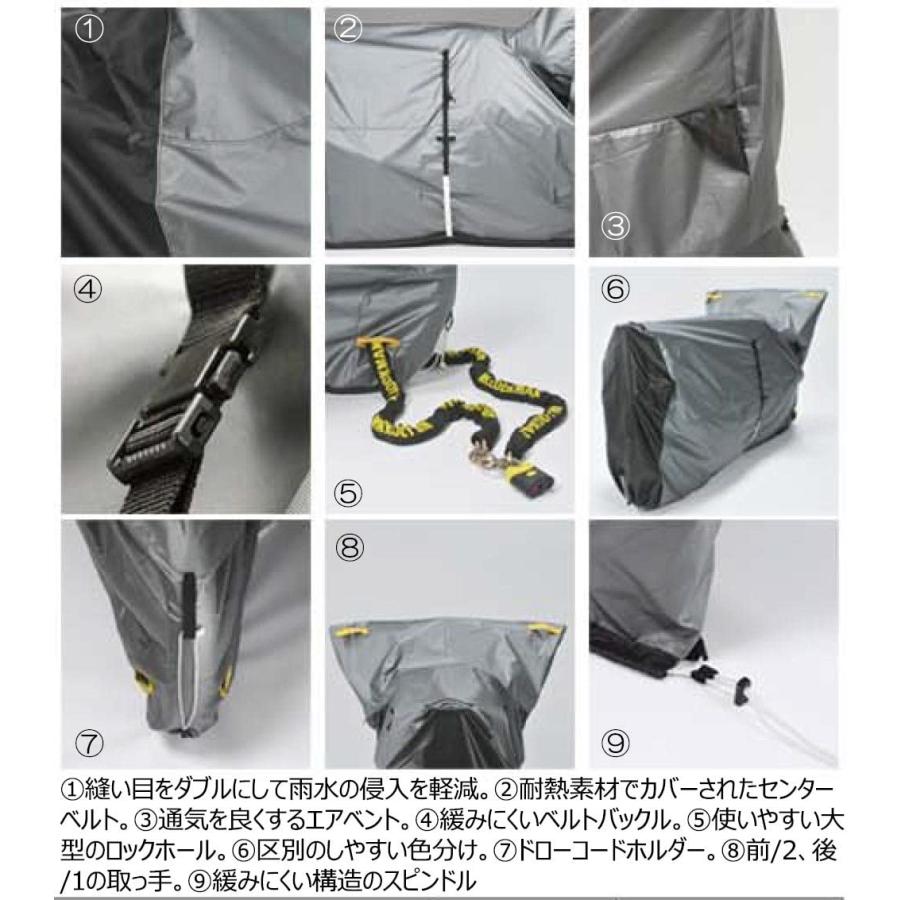 ①

②

③

④

⑤

⑥

⑦

⑧

⑨

①縫い目をダブルにして雨水の侵入を軽減。②耐熱素材でカバーされたセンターベルト。③通気を良くするエアベント。④緩みにくいベルトバックル。⑤使いやすい大型のロックホール。⑥区別のしやすい色分け。⑦ドローコードホルダー。⑧前/2、後/1の取っ手。⑨緩みにくい構造のスピンドル