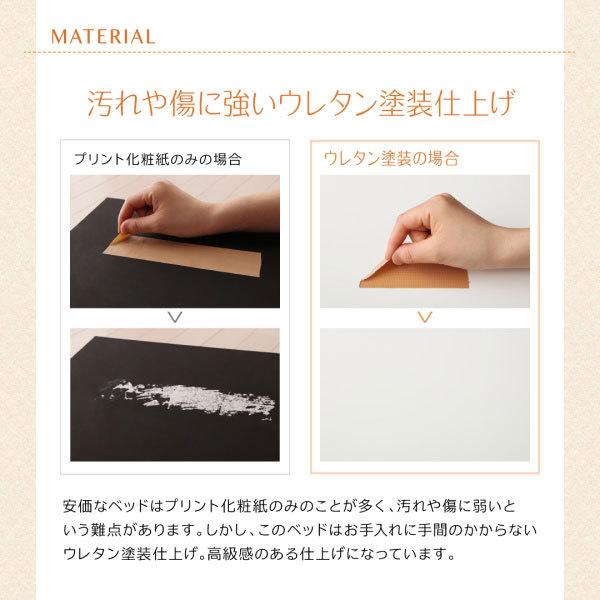 MATERIAL

汚れや傷に強いウレタン塗装仕上げ

プリント化粧紙のみの場合

ウレタン塗装の場合

安価なベッドはプリント化粧紙のみのことが多く、汚れや傷に弱いという難点があります。しかし、このベッドはお手入れに手間のかからないウレタン塗装仕上げ。高級感のある仕上げになっています。