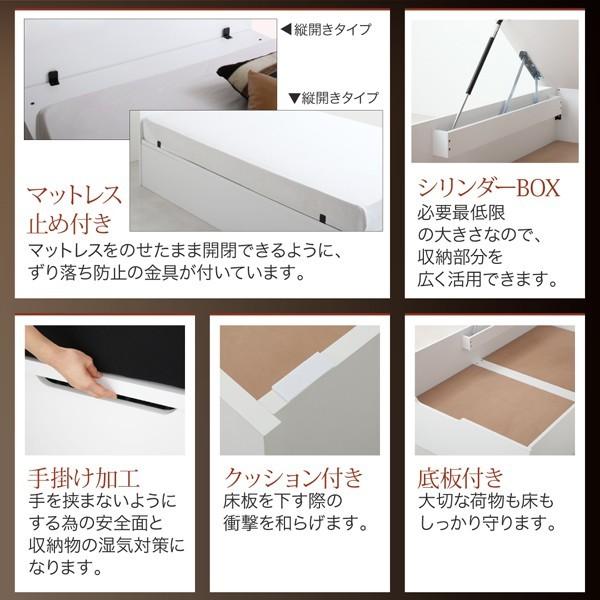 ◀縦開きタイプ

▼縦開きタイプ

マットレス止め付き
マットレスをのせたまま開閉できるように、ずり落ち防止の金具が付いています。

シリンダーBOX
必要最低限の大きさなので、収納部分を広く活用できます。

手掛け加工
手を挟まないようにする為の安全面と収納物の湿気対策になります。

クッション付き
床板を下す際の衝撃を和らげます。

底板付き
大切な荷物も床もしっかり守ります。