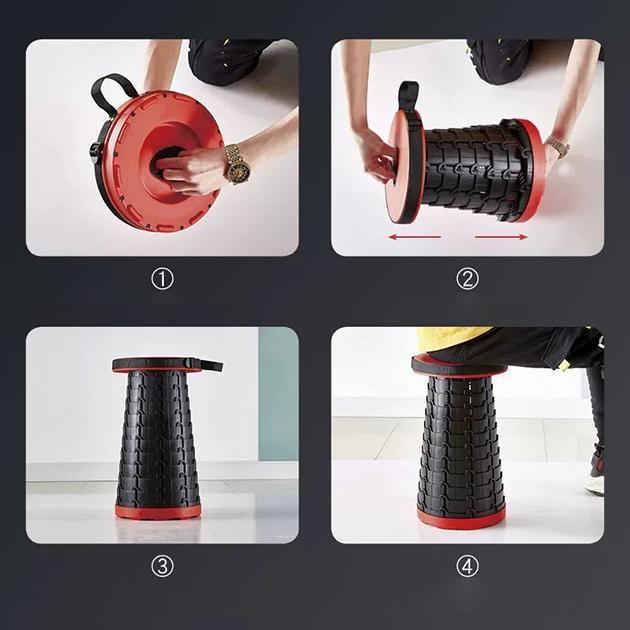 ①

②

③

④