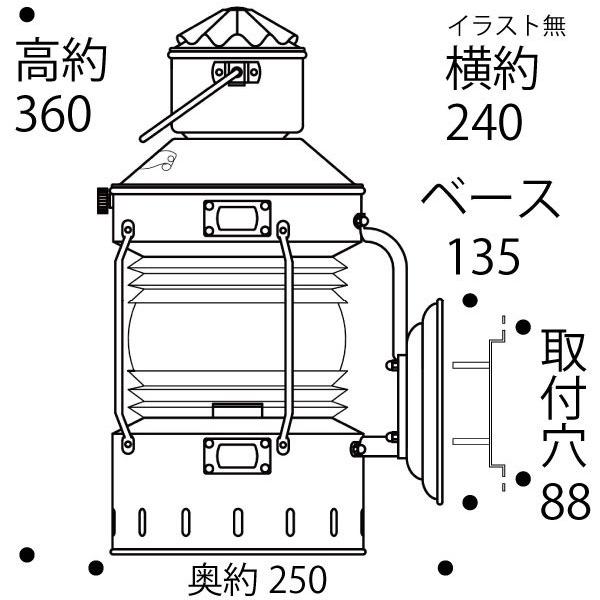 高約
360

イラスト無
横約
240

ベース
135

取付穴
88

奥約 250