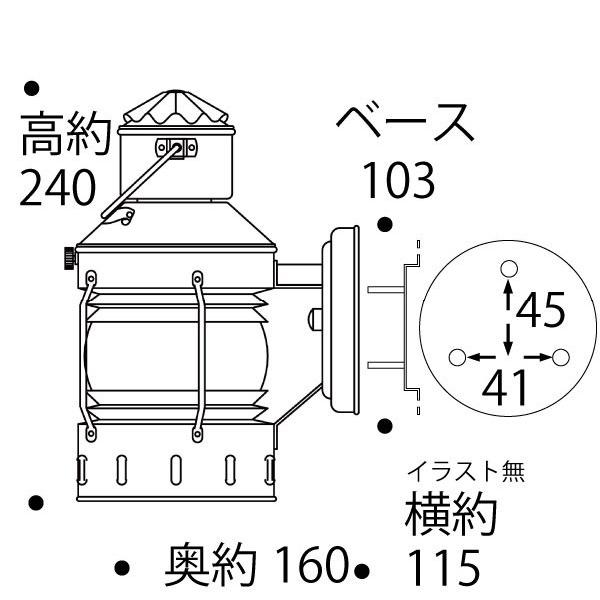 高約
240

ベース
103

45

41

イラスト無
横約
115

奥約 160