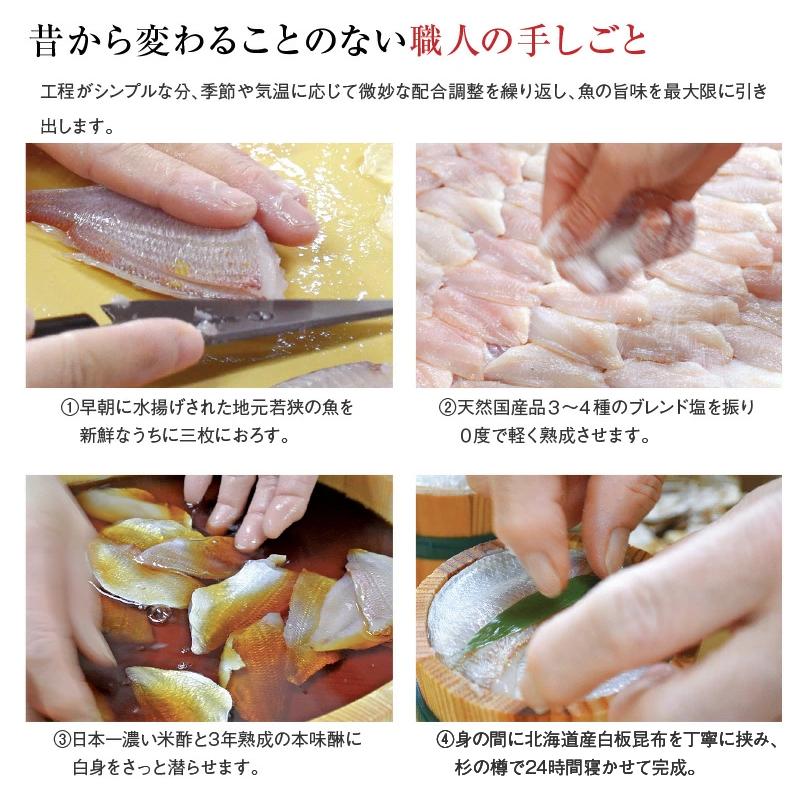 昔から変わることのない職人の手しごと

工程がシンプルな分、季節や気温に応じて微妙な配合調整を繰り返し、魚の旨味を最大限に引き出します。

①早朝に水揚げされた地元若狭の魚を新鮮なうちに三枚におろす。

②天然国産品３〜４種のブレンド塩を振り０度で軽く熟成させます。

③日本一濃い米酢と3年熟成の本味醂に白身をさっと潜らせます。

④身の間に北海道産白板昆布を丁寧に挟み、杉の樽で24時間寝かせて完成。