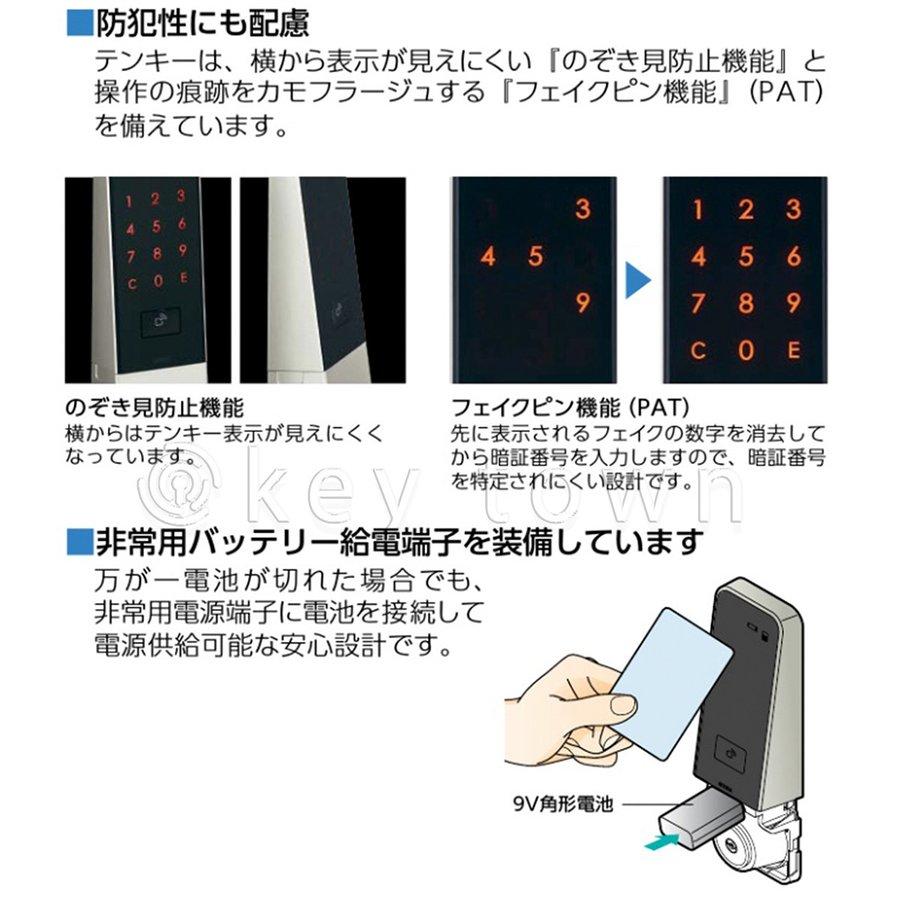 ■防犯性にも配慮
テンキーは、横から表示が見えにくい『のぞき見防止機能』と操作の痕跡をカモフラージュする『フェイクピン機能』(PAT)を備えています。

1 2 3
4 5 6
7 8 9
C 0 E

3
4 5
9

1 2 3
4 5 6
7 8 9
C 0 E

のぞき見防止機能
横からはテンキー表示が見えにくくなっています。

フェイクピン機能 (PAT)
先に表示されるフェイクの数字を消去してから暗証番号を入力しますので、暗証番号を特定されにくい設計です。

key town

■非常用バッテリー給電端子を装備しています
万が一電池が切れた場合でも、非常用電源端子に電池を接続して電源供給可能な安心設計です。

9V角形電池