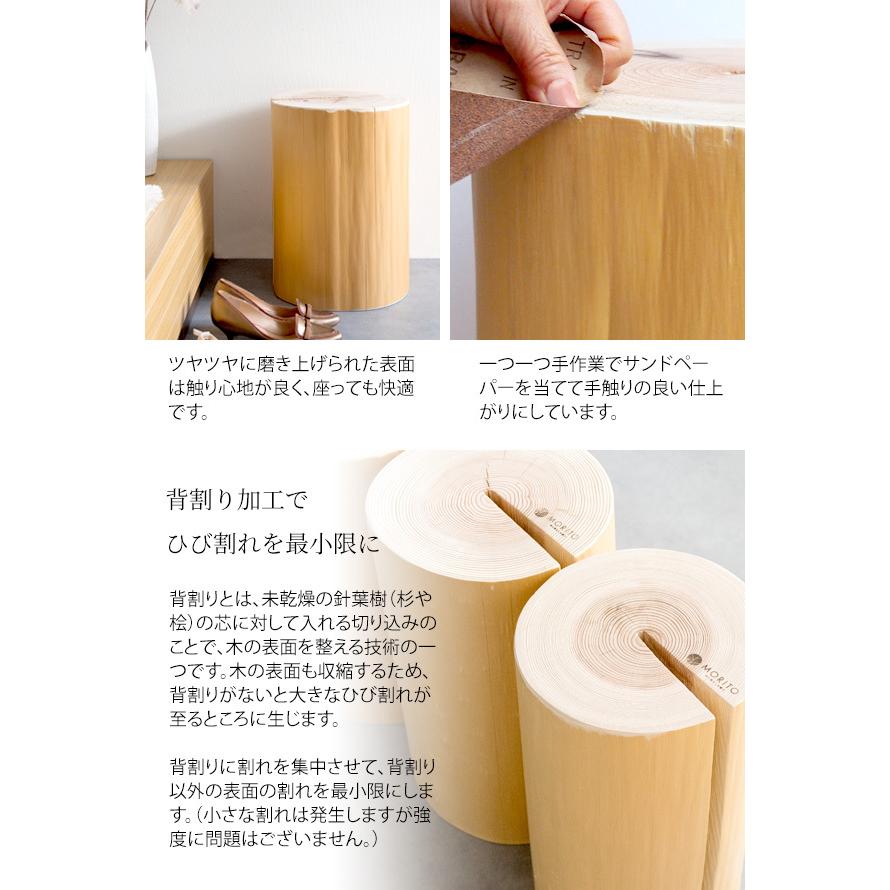 ツヤツヤに磨き上げられた表面は触り心地が良く、座っても快適です。

一つ一つ手作業でサンドペーパーを当てて手触りの良い仕上がりにしています。

背割り加工で
ひび割れを最小限に

背割りとは、未乾燥の針葉樹(杉や桧)の芯に対して入れる切り込みのことで、木の表面を整える技術の一つです。木の表面も収縮するため、背割りがないと大きなひび割れが至るところに生じます。

背割りに割れを集中させて、背割り以外の表面の割れを最小限にします。(小さな割れは発生しますが強度に問題はございません。)

MORITO

MORITO