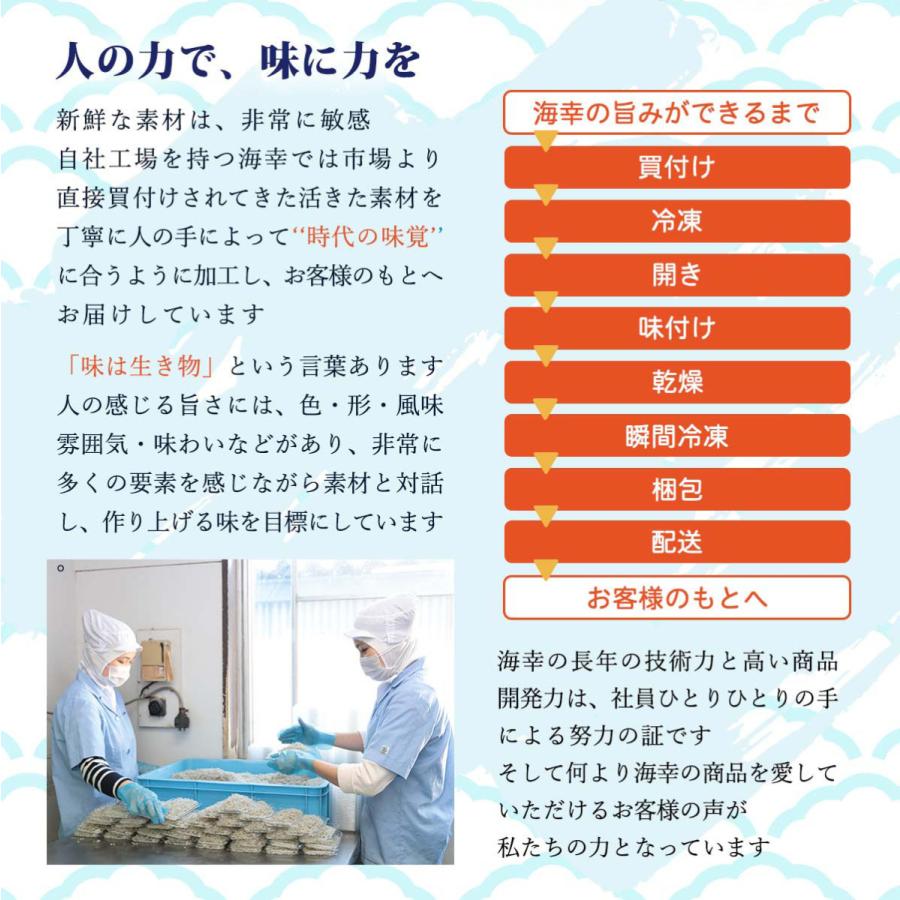 人の力で、味に力を

新鮮な素材は、非常に敏感
自社工場を持つ海幸では市場より直接買付けされてきた活きた素材を丁寧に人の手によって“時代の味覚”に合うように加工し、お客様のもとへお届けしています

「味は生き物」という言葉あります
人の感じる旨さには、色・形・風味
雰囲気・味わいなどがあり、非常に多くの要素を感じながら素材と対話し、作り上げる味を目標にしています

海幸の旨みができるまで
買付け
冷凍
開き
味付け
乾燥
瞬間冷凍
梱包
配送
お客様のもとへ

海幸の長年の技術力と高い商品開発力は、社員ひとりひとりの手による努力の証です
そして何より海幸の商品を愛していただけるお客様の声が
私たちの力となっています