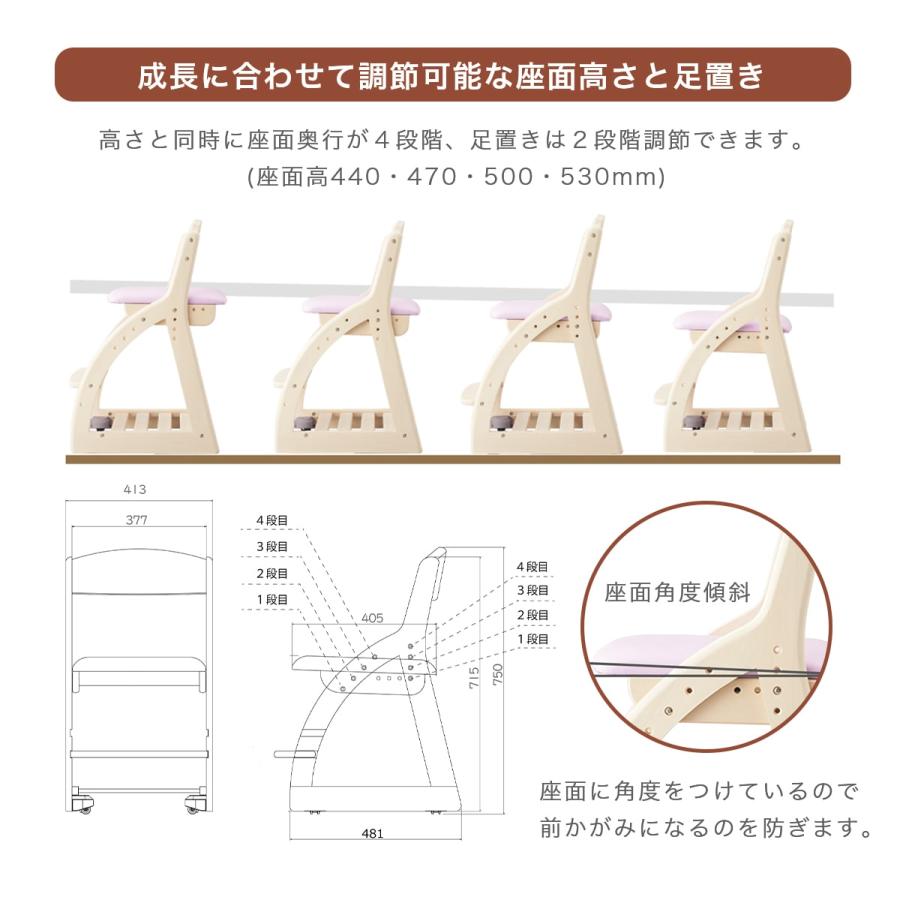 成長に合わせて調節可能な座面高さと足置き

高さと同時に座面奥行が４段階、足置きは２段階調節できます。
(座面高440・470・500・530mm)

413
377

4段目
3段目
2段目
1段目

405

4段目
3段目
2段目
1段目

715
750

481

座面角度傾斜

座面に角度をつけているので
前かがみになるのを防ぎます。