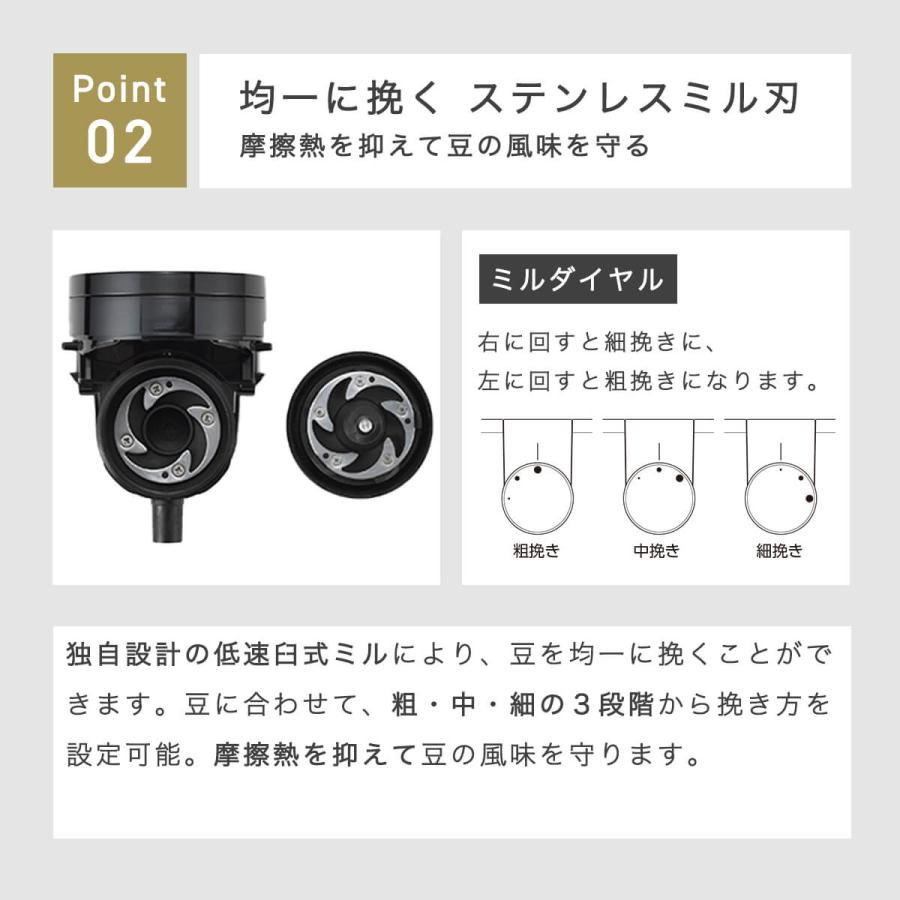 Point 02

均一に挽く ステンレスミル刃
摩擦熱を抑えて豆の風味を守る

ミルダイヤル

右に回すと細挽きに、
左に回すと粗挽きになります。

粗挽き
中挽き
細挽き

独自設計の低速臼式ミルにより、豆を均一に挽くことができます。豆に合わせて、粗・中・細の３段階から挽き方を設定可能。摩擦熱を抑えて豆の風味を守ります。