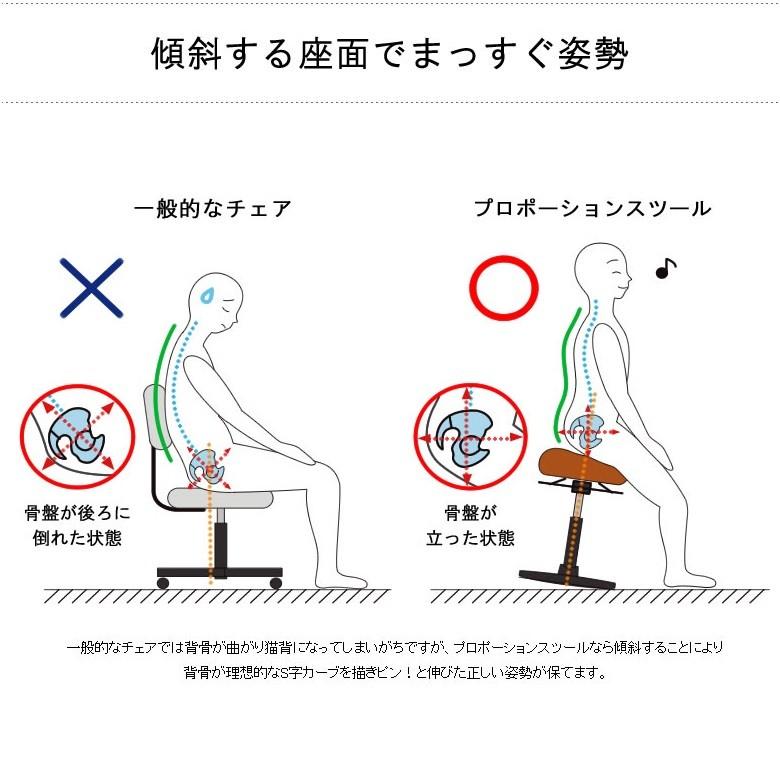 傾斜する座面でまっすぐ姿勢

一般的なチェア

骨盤が後ろに倒れた状態

プロポーションスツール

骨盤が立った状態

一般的なチェアでは背骨が曲がり猫背になってしまいがちですが、プロポーションスツールなら傾斜することにより背骨が理想的なS字カーブを描きピン！と伸びた正しい姿勢が保てます。