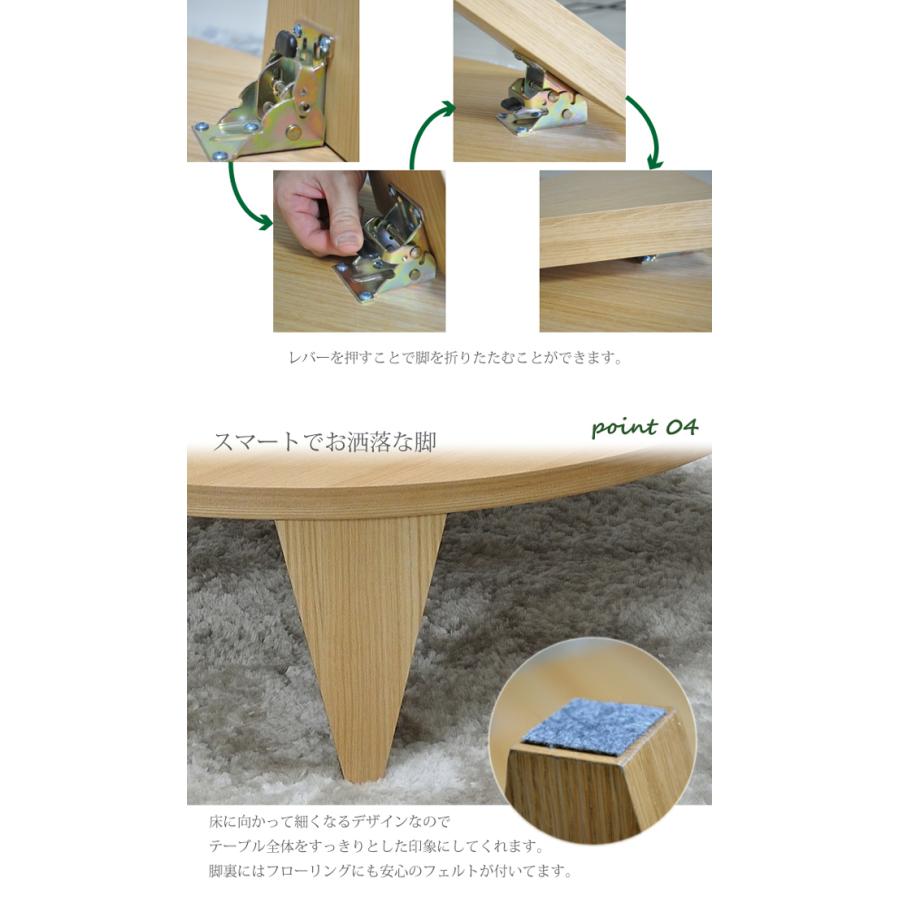 レバーを押すことで脚を折りたたむことができます。

スマートでお洒落な脚

point 04

床に向かって細くなるデザインなので
テーブル全体をすっきりとした印象にしてくれます。
脚裏にはフローリングにも安心のフェルトが付いてます。