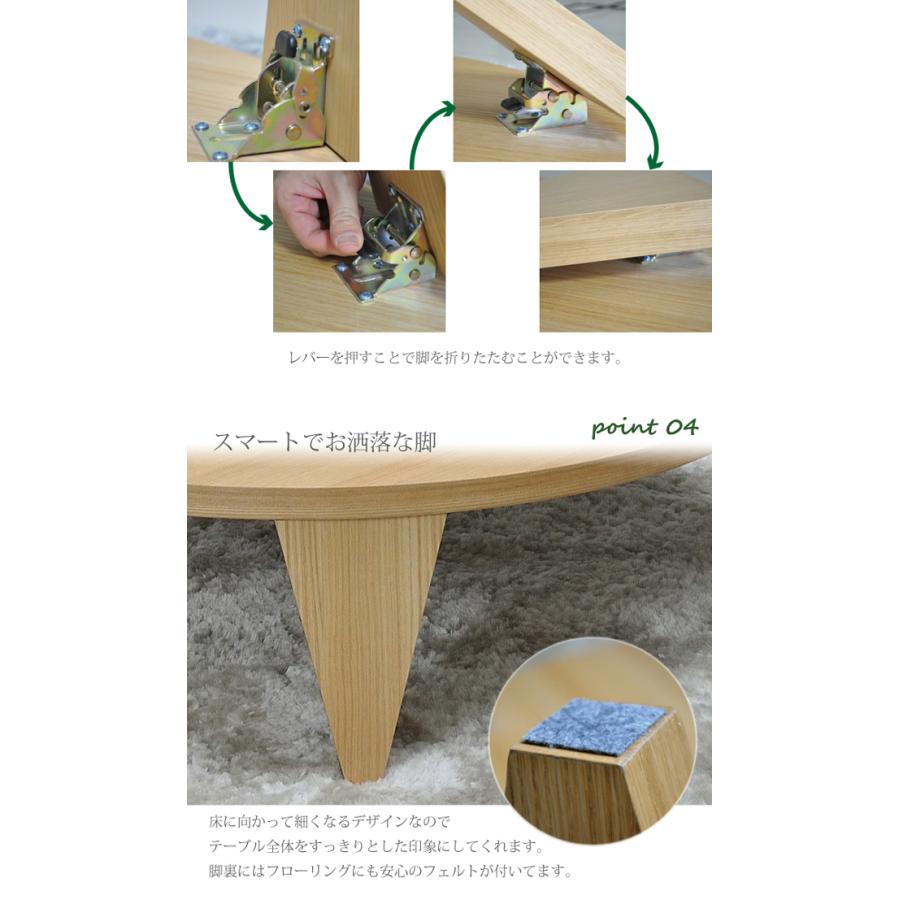 レバーを押すことで脚を折りたたむことができます。

スマートでお洒落な脚

point 04

床に向かって細くなるデザインなので
テーブル全体をすっきりとした印象にしてくれます。
脚裏にはフローリングにも安心のフェルトが付いてます。