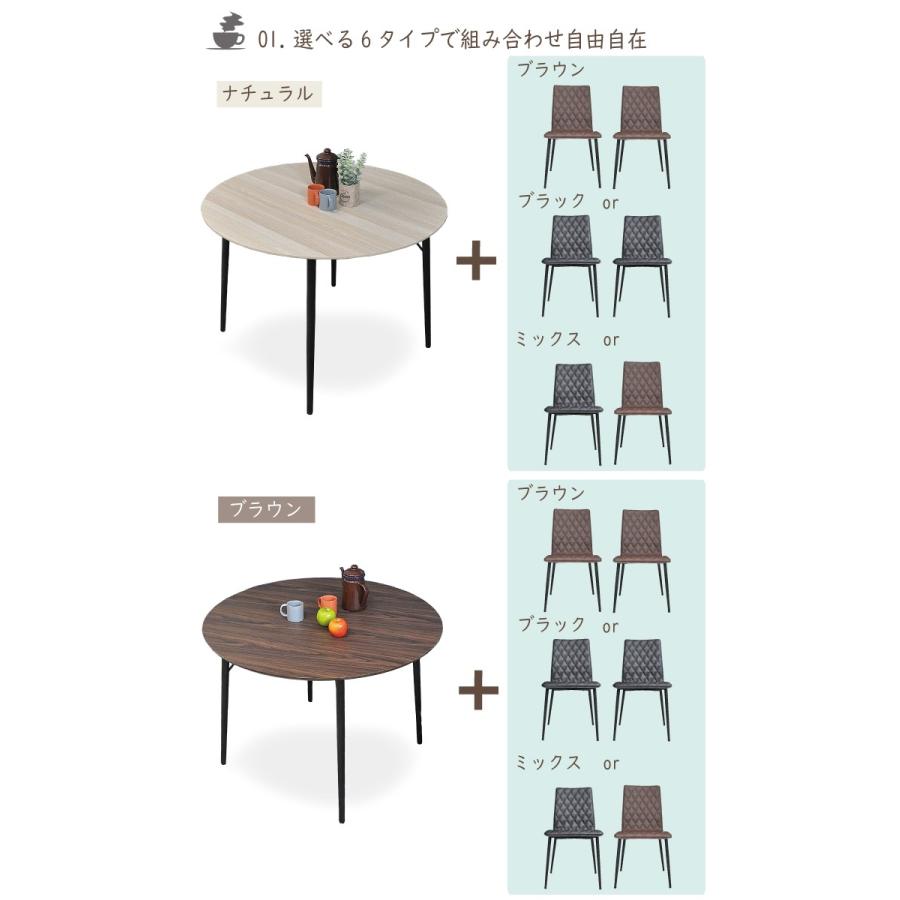 01. 選べる6タイプで組み合わせ自由自在

ナチュラル

+

ブラウン

ブラック or

ミックス or

ブラウン

+

ブラウン

ブラック or

ミックス or