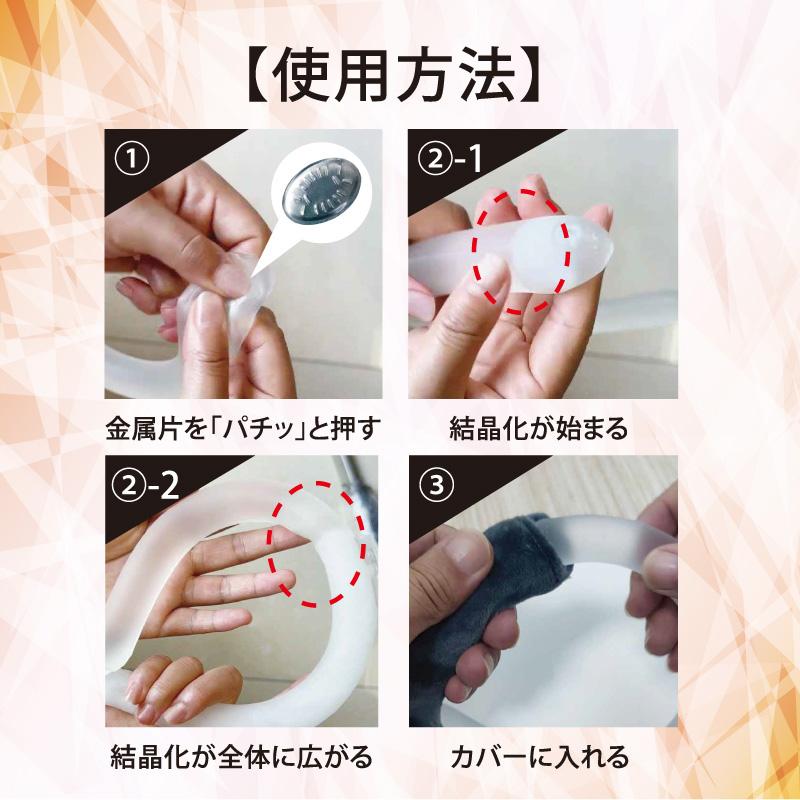 【使用方法】

①

金属片を「パチッ」と押す

②-1

結晶化が始まる

②-2

結晶化が全体に広がる

③

カバーに入れる