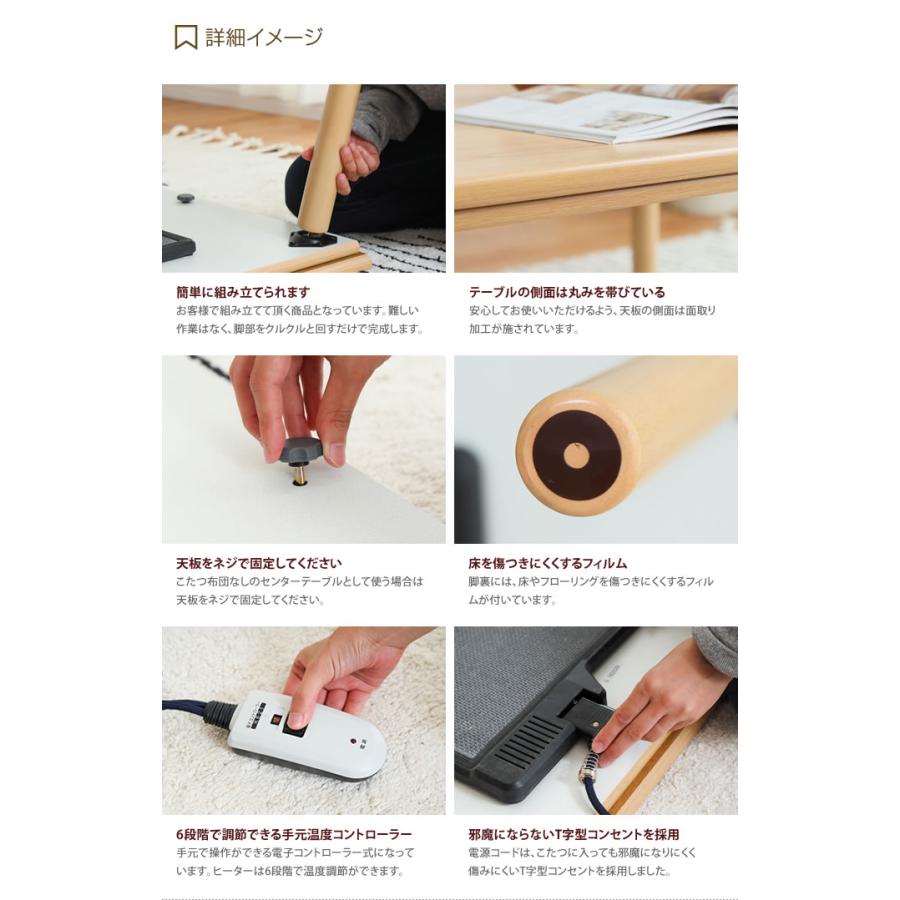 詳細イメージ

簡単に組み立てられます
お客様で組み立てて頂く商品となっています。難しい作業はなく、脚部をクルクルと回すだけで完成します。

テーブルの側面は丸みを帯びている
安心してお使いいただけるよう、天板の側面は面取り加工が施されています。

天板をネジで固定してください
こたつ布団なしのセンターテーブルとして使う場合は天板をネジで固定してください。

床を傷つきにくくするフィルム
脚裏には、床やフローリングを傷つきにくくするフィルムが付いています。

6段階で調節できる手元温度コントローラー
手元で操作ができる電子コントローラー式になっています。ヒーターは6段階で温度調節ができます。

邪魔にならないT字型コンセントを採用
電源コードは、こたつに入っても邪魔になりにくく傷みにくいT字型コンセントを採用しました。