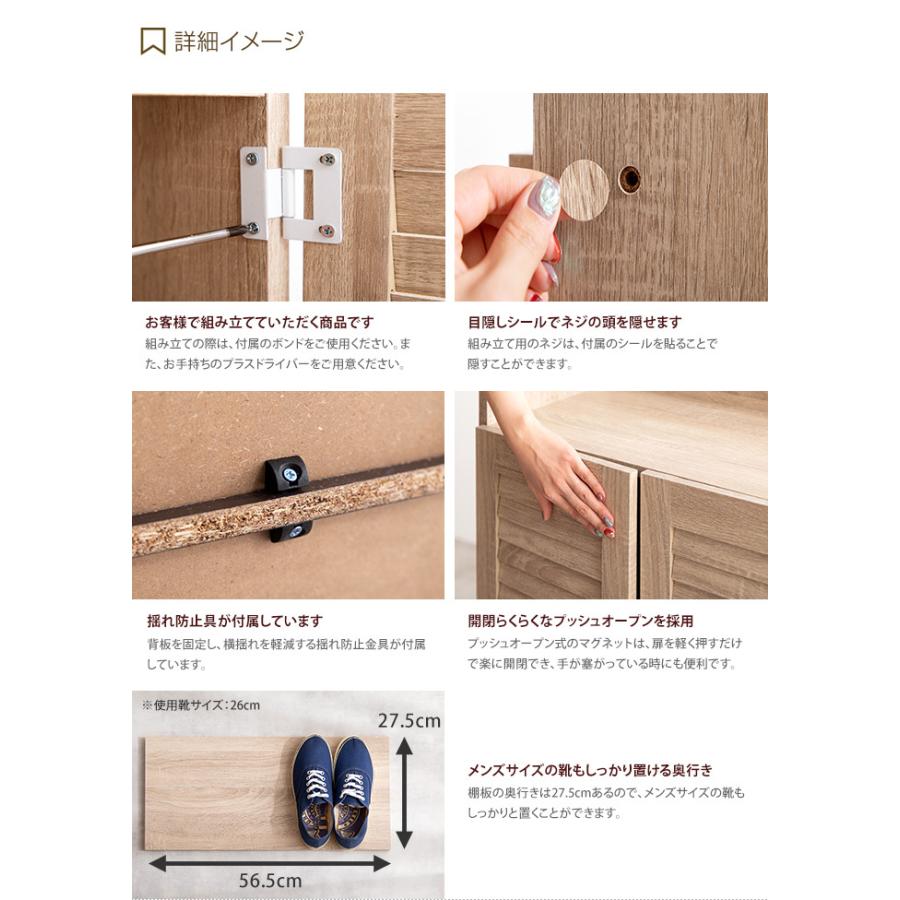 詳細イメージ

お客様で組み立てていただく商品です
組み立ての際は、付属のボンドをご使用ください。また、お手持ちのプラスドライバーをご用意ください。

目隠しシールでネジの頭を隠せます
組み立て用のネジは、付属のシールを貼ることで隠すことができます。

揺れ防止具が付属しています
背板を固定し、横揺れを軽減する揺れ防止金具が付属しています。

開閉らくらくなプッシュオープンを採用
プッシュオープン式のマグネットは、扉を軽く押すだけで楽に開閉でき、手が塞がっている時にも便利です。

※使用靴サイズ：26cm

27.5cm

56.5cm

メンズサイズの靴もしっかり置ける奥行き
棚板の奥行きは27.5cmあるので、メンズサイズの靴もしっかりと置くことができます。