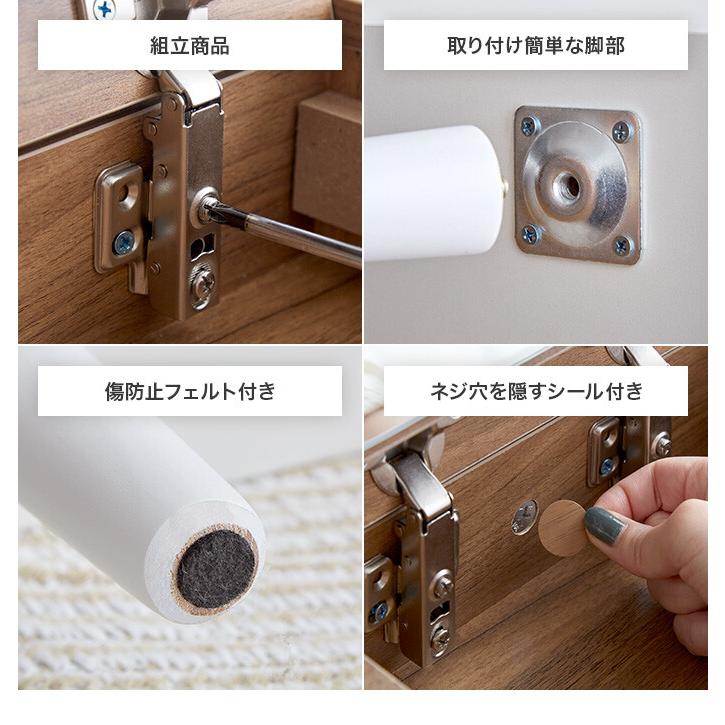 組立商品

取り付け簡単な脚部

傷防止フェルト付き

ネジ穴を隠すシール付き