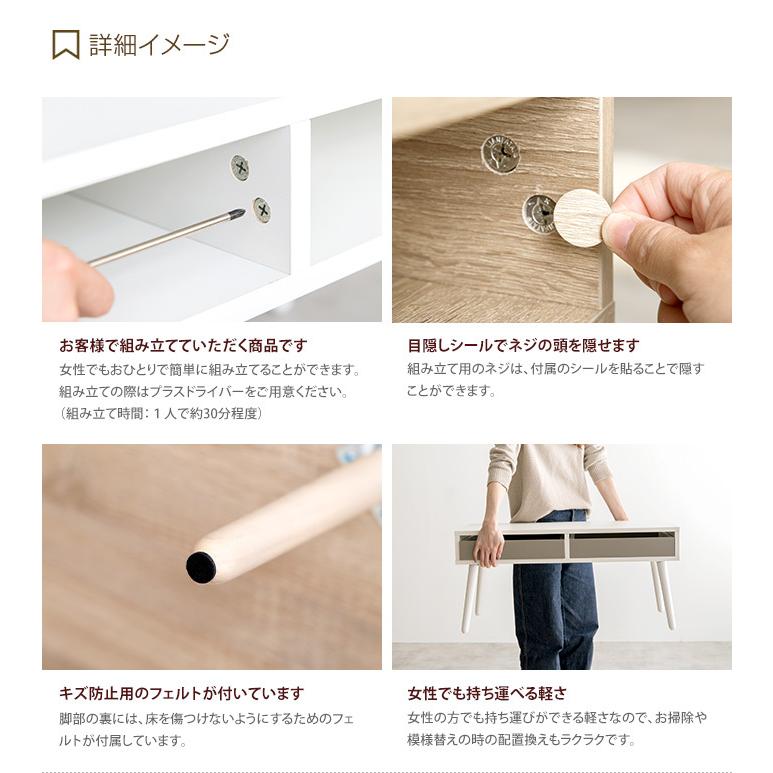 詳細イメージ

お客様で組み立てていただく商品です
女性でもおひとりで簡単に組み立てることができます。組み立ての際はプラスドライバーをご用意ください。（組み立て時間：１人で約30分程度）

目隠しシールでネジの頭を隠せます
組み立て用のネジは、付属のシールを貼ることで隠すことができます。

キズ防止用のフェルトが付いています
脚部の裏には、床を傷つけないようにするためのフェルトが付属しています。

女性でも持ち運べる軽さ
女性の方でも持ち運びができる軽さなので、お掃除や模様替えの時の配置換えもラクラクです。