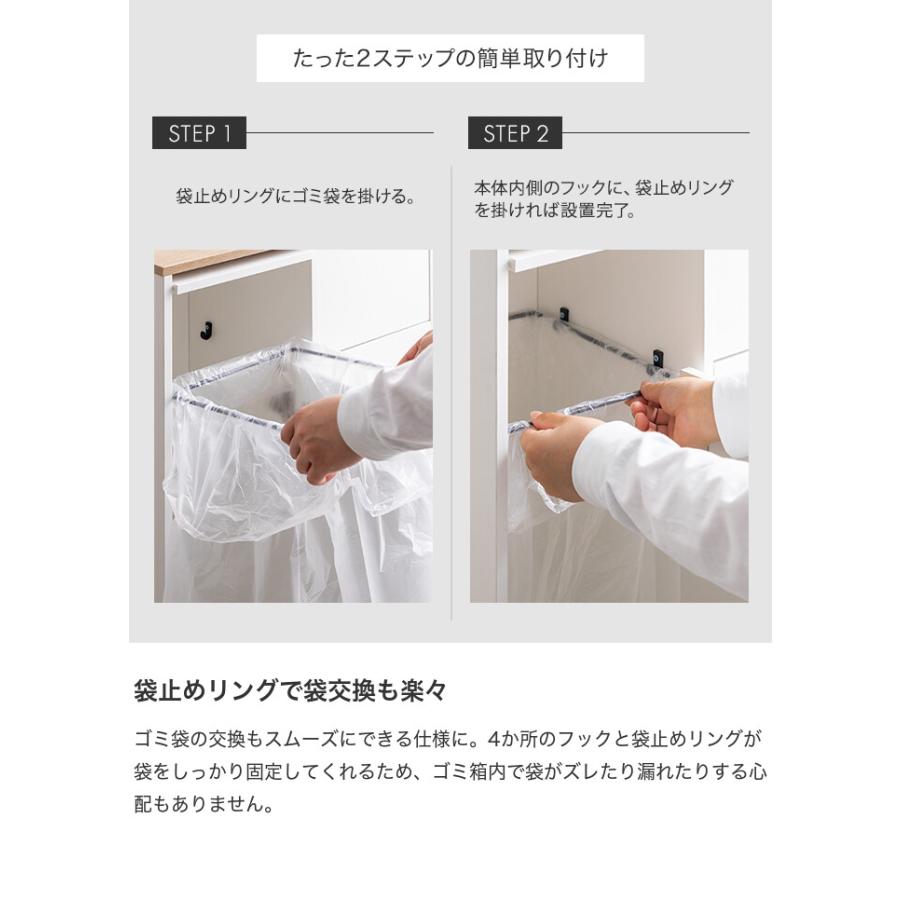 たった2ステップの簡単取り付け

STEP 1

袋止めリングにゴミ袋を掛ける。

STEP 2

本体内側のフックに、袋止めリングを掛ければ設置完了。

袋止めリングで袋交換も楽々

ゴミ袋の交換もスムーズにできる仕様に。4か所のフックと袋止めリングが袋をしっかり固定してくれるため、ゴミ箱内で袋がズレたり漏れたりする心配もありません。