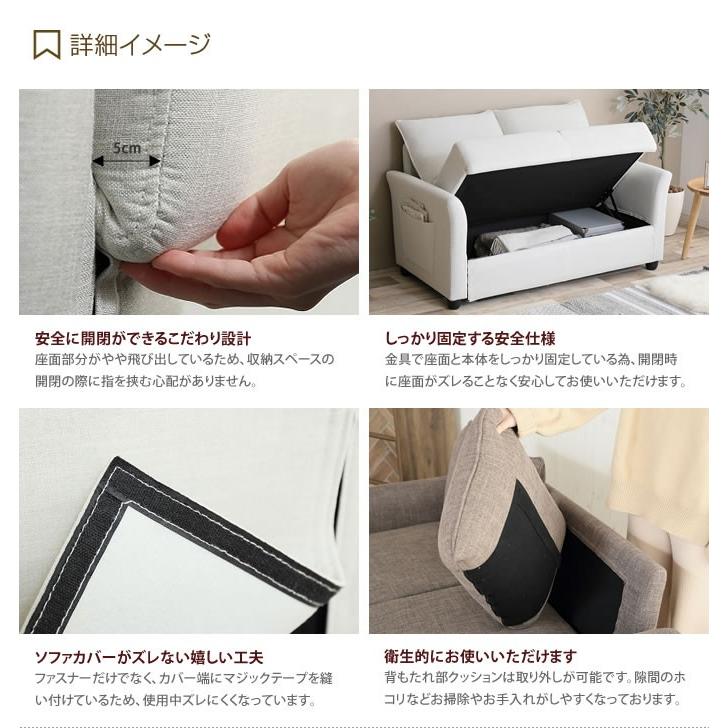 詳細イメージ

5cm

安全に開閉ができるこだわり設計
座面部分がやや飛び出しているため、収納スペースの開閉の際に指を挟む心配がありません。

しっかり固定する安全仕様
金具で座面と本体をしっかり固定している為、開閉時に座面がズレることなく安心してお使いいただけます。

ソファカバーがズレない嬉しい工夫
ファスナーだけでなく、カバー端にマジックテープを縫い付けているため、使用中ズレにくくなっています。

衛生的にお使いいただけます
背もたれ部クッションは取り外しが可能です。隙間のホコリなどお掃除やお手入れがしやすくなっております。