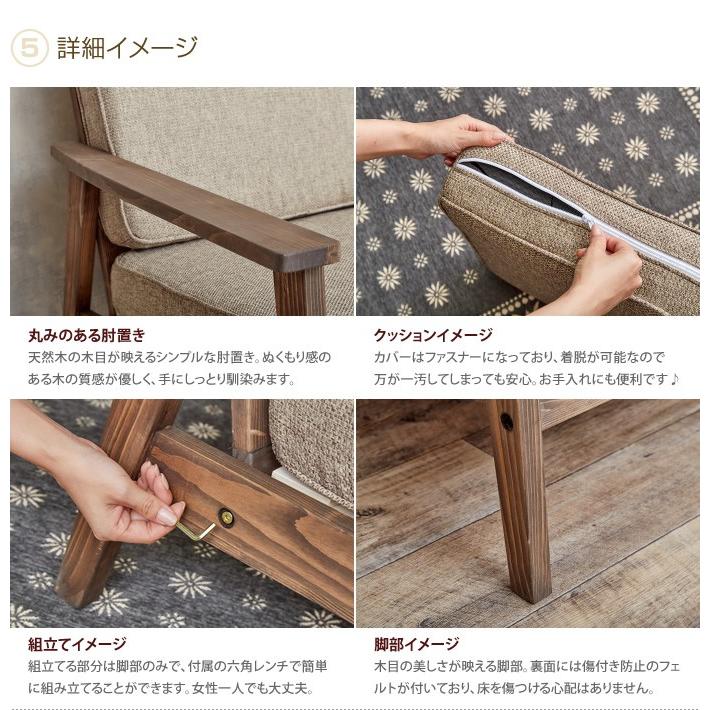 5 詳細イメージ

丸みのある肘置き
天然木の木目が映えるシンプルな肘置き。ぬくもり感のある木の質感が優しく、手にしっとり馴染みます。

クッションイメージ
カバーはファスナーになっており、着脱が可能なので万が一汚してしまっても安心。お手入れにも便利です♪

組立てイメージ
組立てる部分は脚部のみで、付属の六角レンチで簡単に組み立てることができます。女性一人でも大丈夫。

脚部イメージ
木目の美しさが映える脚部。裏面には傷付き防止のフェルトが付いており、床を傷つける心配はありません。