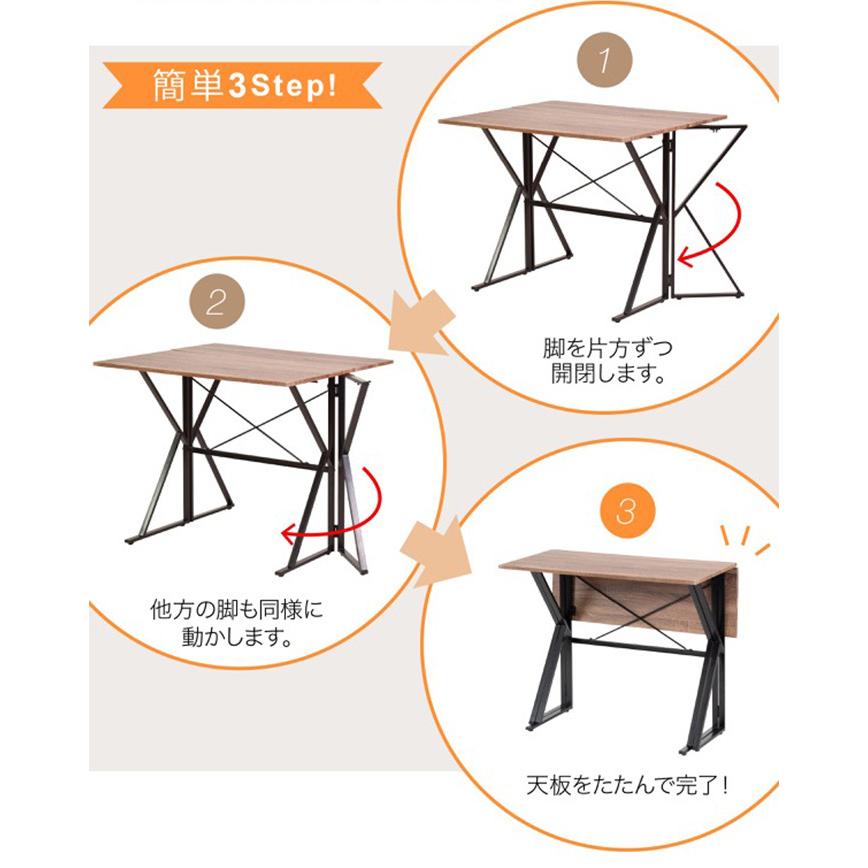 簡単3Step!

1

脚を片方ずつ開閉します。

2

他方の脚も同様に動かします。

3

天板をたたんで完了!