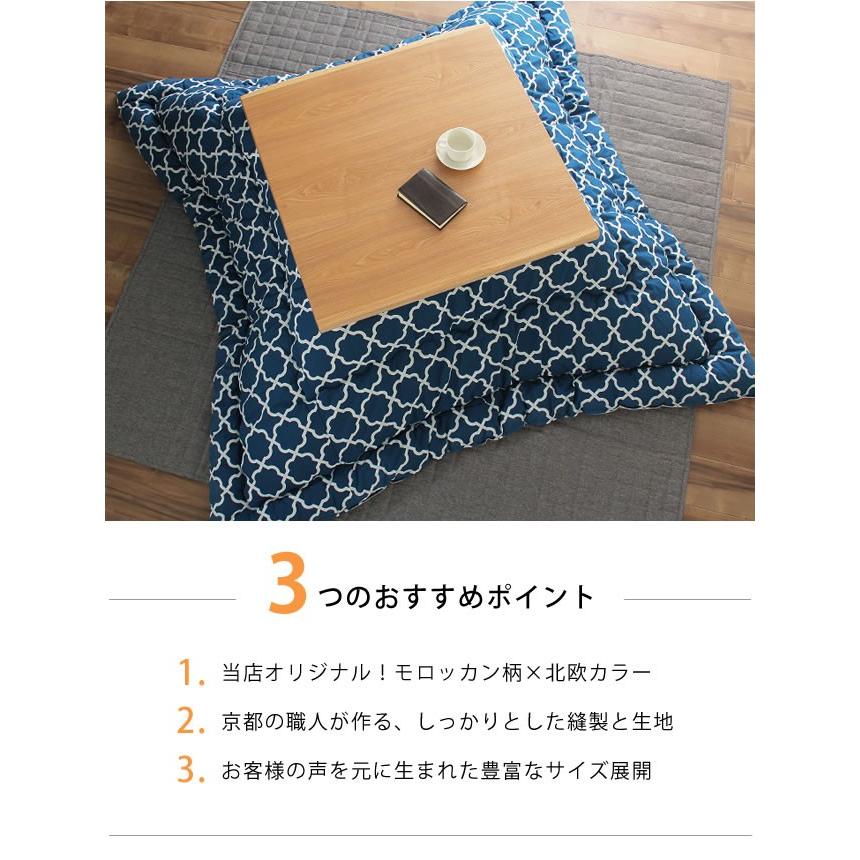 3つのおすすめポイント

1. 当店オリジナル！モロッカン柄×北欧カラー

2. 京都の職人が作る、しっかりとした縫製と生地

3. お客様の声を元に生まれた豊富なサイズ展開