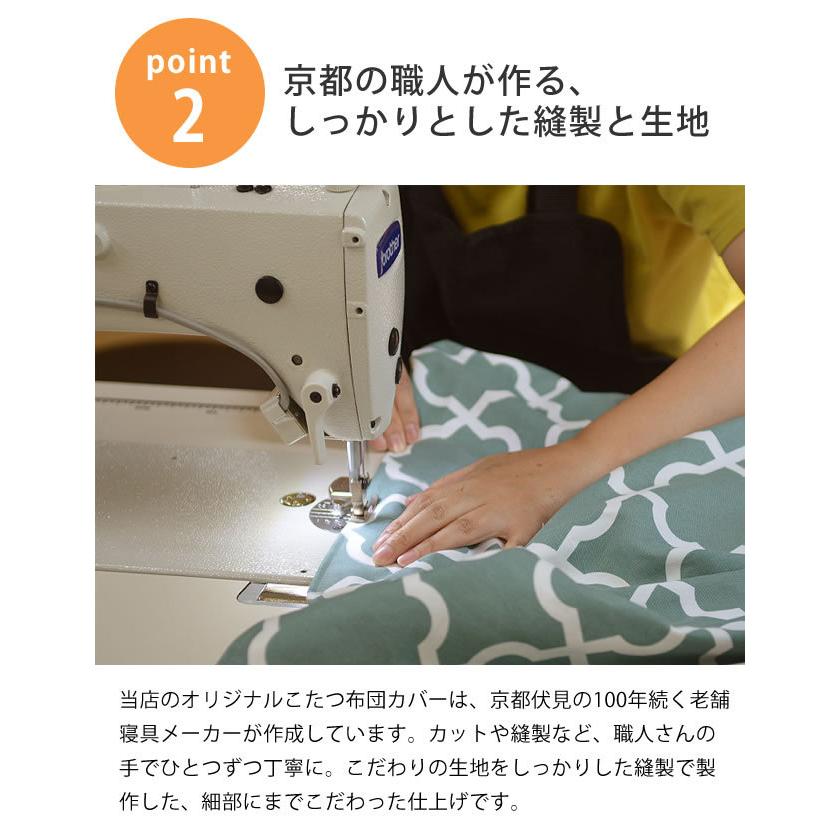 point
2

京都の職人が作る、
しっかりとした縫製と生地

brother

当店のオリジナルこたつ布団カバーは、京都伏見の100年続く老舗寝具メーカーが作成しています。カットや縫製など、職人さんの手でひとつずつ丁寧に。こだわりの生地をしっかりした縫製で製作した、細部にまでこだわった仕上げです。