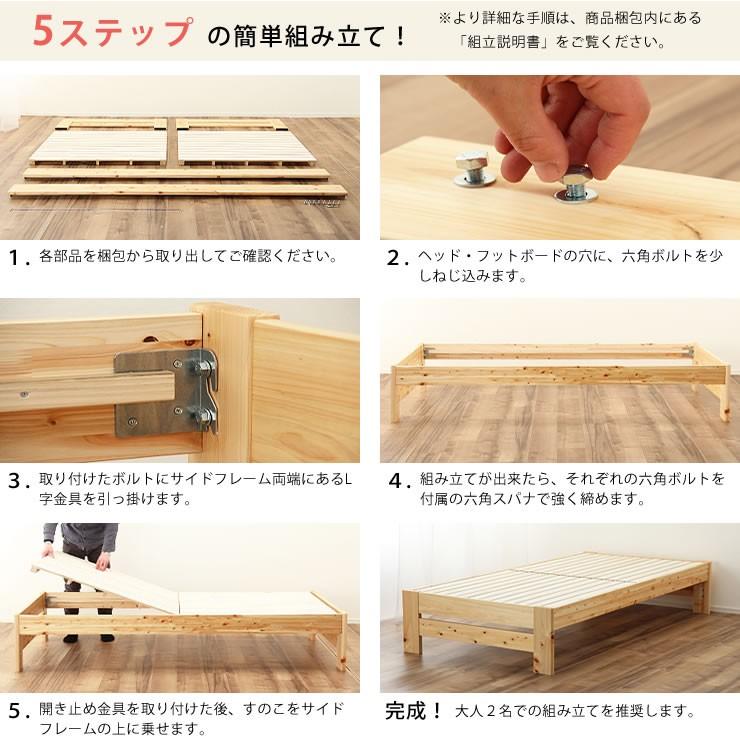 5ステップ の簡単組み立て！

※より詳細な手順は、商品梱包内にある「組立説明書」をご覧ください。

1. 各部品を梱包から取り出してご確認ください。

2. ヘッド・フットボードの穴に、六角ボルトを少しねじ込みます。

3. 取り付けたボルトにサイドフレーム両端にあるL字金具を引っ掛けます。

4. 組み立てが出来たら、それぞれの六角ボルトを付属の六角スパナで強く締めます。

5. 開き止め金具を取り付けた後、すのこをサイドフレームの上に乗せます。

完成！ 大人２名での組み立てを推奨します。