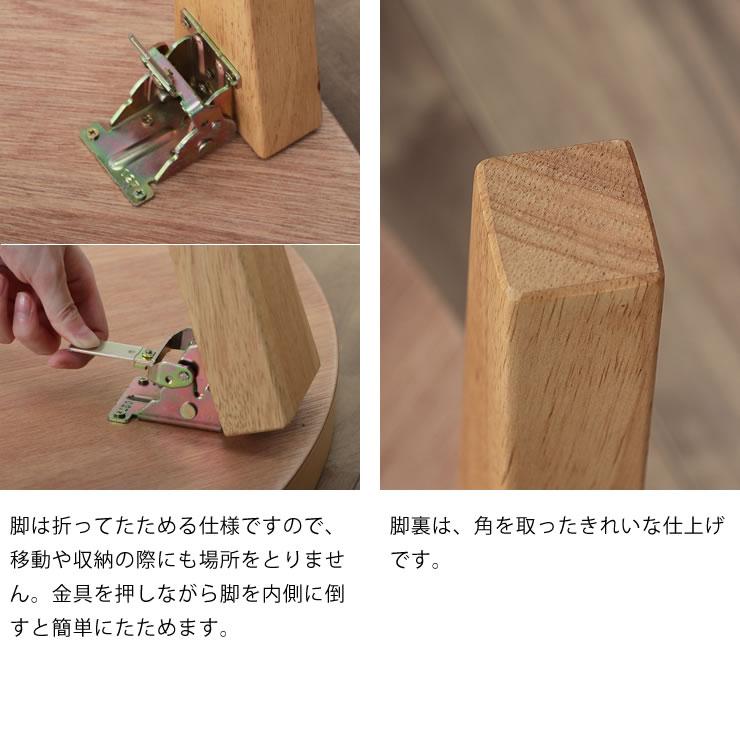 脚は折ってたためる仕様ですので、移動や収納の際にも場所をとりません。金具を押しながら脚を内側に倒すと簡単にたためます。

脚裏は、角を取ったきれいな仕上げです。