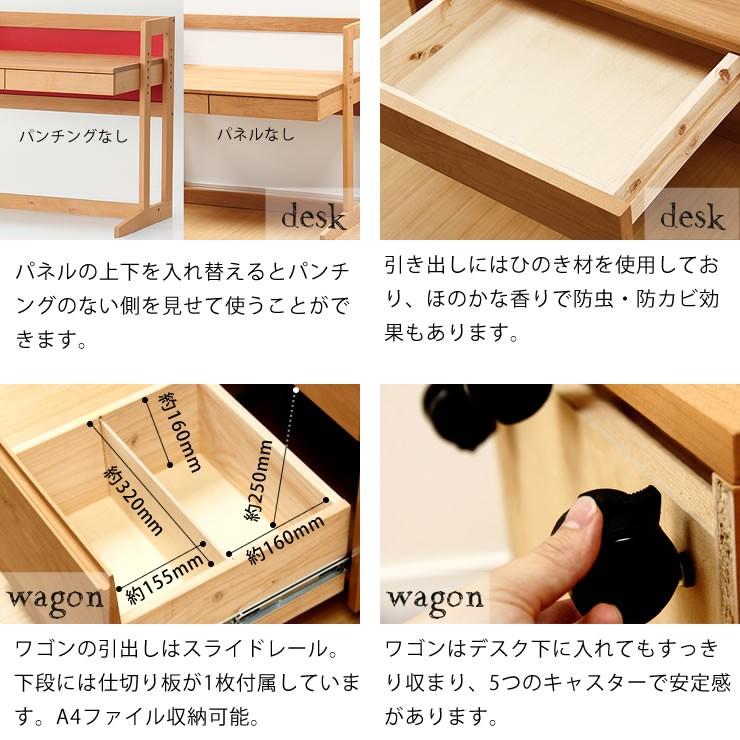 パンチングなし

パネルなし

desk

パネルの上下を入れ替えるとパンチングのない側を見せて使うことができます。

desk

引き出しにはひのき材を使用しており、ほのかな香りで防虫・防カビ効果もあります。

約160mm

約320mm

約250mm

約155mm

約160mm

wagon

ワゴンの引出しはスライドレール。下段には仕切り板が1枚付属しています。A4ファイル収納可能。

wagon

ワゴンはデスク下に入れてもすっきり収まり、5つのキャスターで安定感があります。