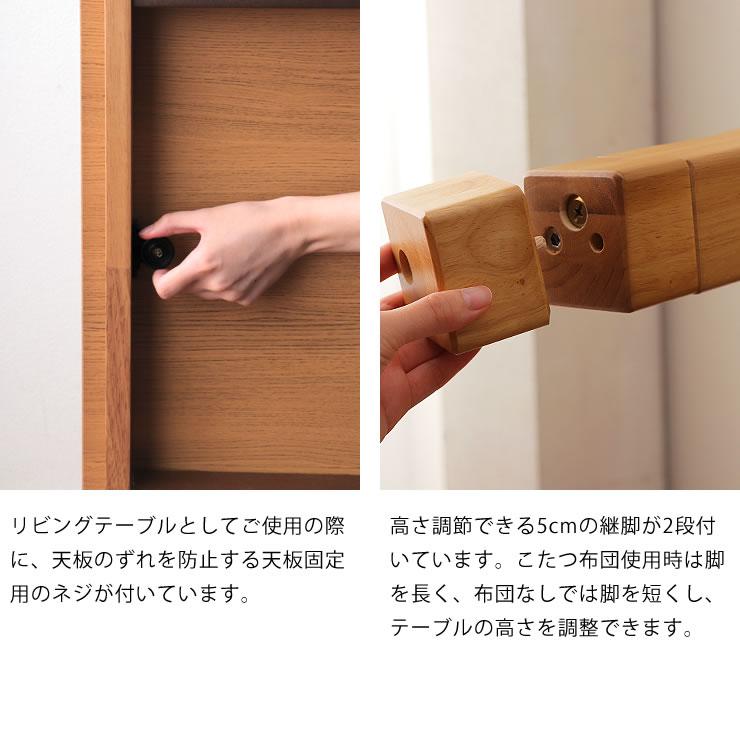 リビングテーブルとしてご使用の際に、天板のずれを防止する天板固定用のネジが付いています。

高さ調節できる5cmの継脚が2段付いています。こたつ布団使用時は脚を長く、布団なしでは脚を短くし、テーブルの高さを調整できます。