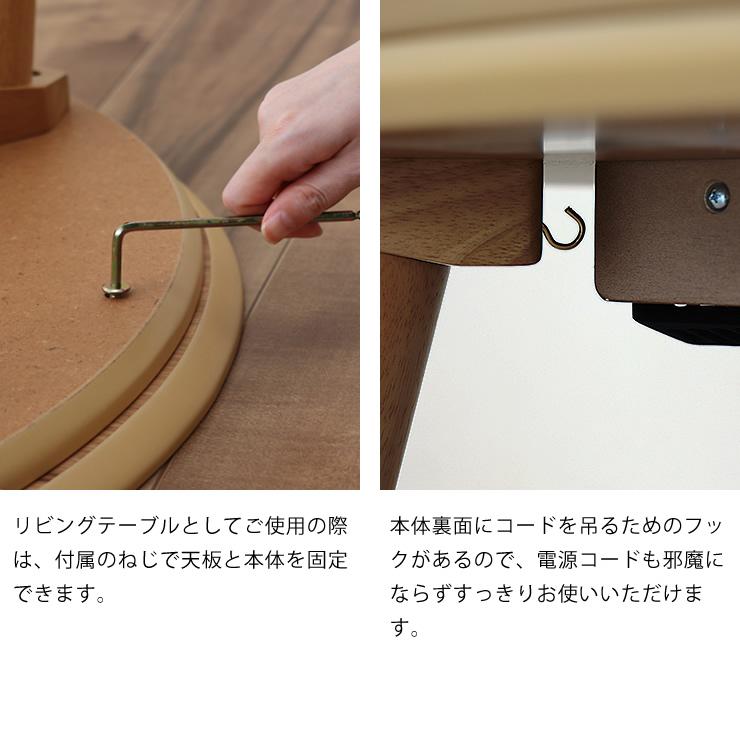 リビングテーブルとしてご使用の際は、付属のねじで天板と本体を固定できます。

本体裏面にコードを吊るためのフックがあるので、電源コードも邪魔にならずすっきりお使いいただけます。