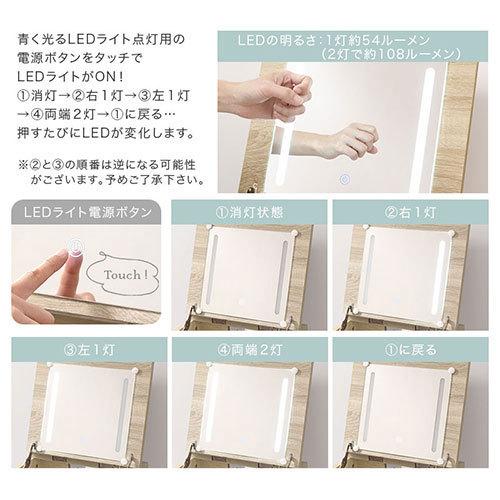 青く光るLEDライト点灯用の電源ボタンをタッチでLEDライトがON！
①消灯→②右１灯→③左１灯→④両端２灯→①に戻る…
押すたびにLEDが変化します。

※②と③の順番は逆になる可能性がございます。予めご了承下さい。

LEDの明るさ：１灯約54ルーメン
（2灯で約108ルーメン）

LEDライト電源ボタン

Touch!

①消灯状態

②右１灯

③左１灯

④両端２灯

①に戻る