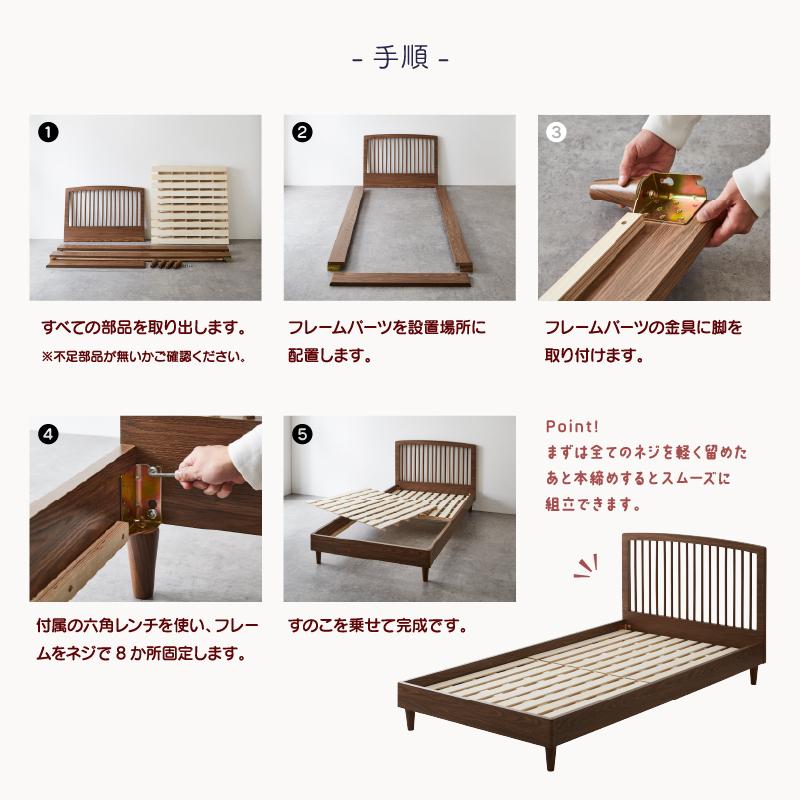 - 手順 -

❶

すべての部品を取り出します。

※不足部品が無いかご確認ください。

❷

フレームパーツを設置場所に配置します。

❸

フレームパーツの金具に脚を取り付けます。

❹

付属の六角レンチを使い、フレームをネジで 8 か所固定します。

❺

すのこを乗せて完成です。

Point!
まずは全てのネジを軽く留めたあと本締めするとスムーズに組立できます。