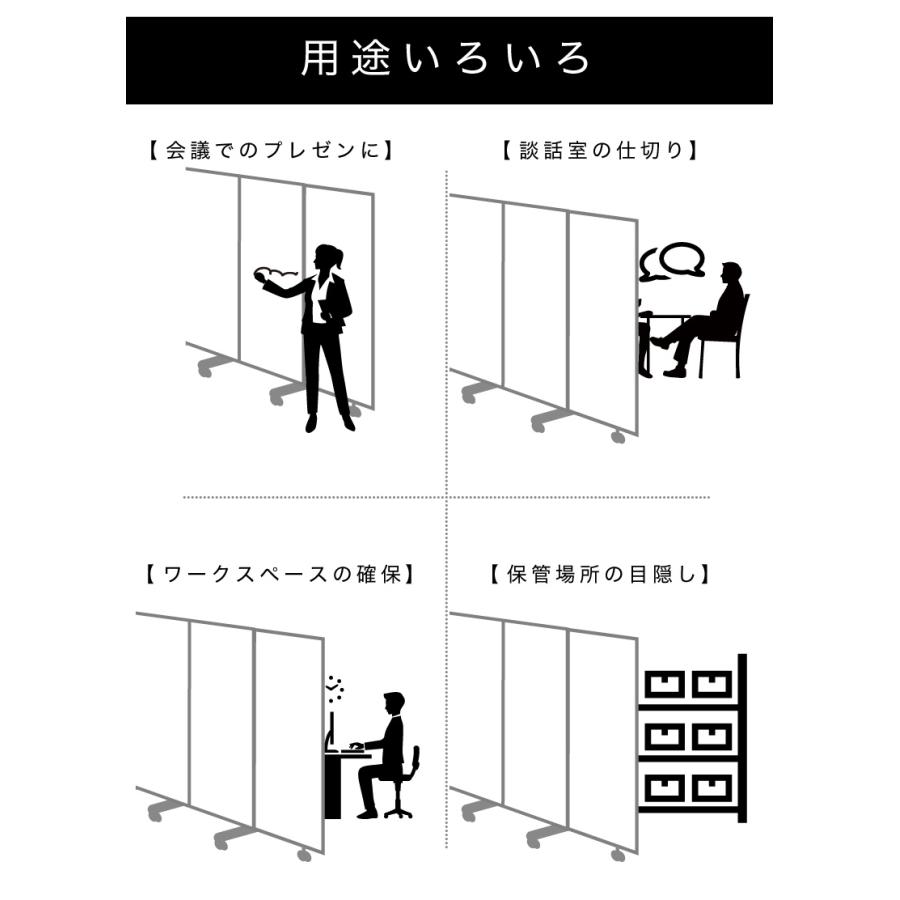 用途いろいろ

【会議でのプレゼンに】

【談話室の仕切り】

【ワークスペースの確保】

【保管場所の目隠し】